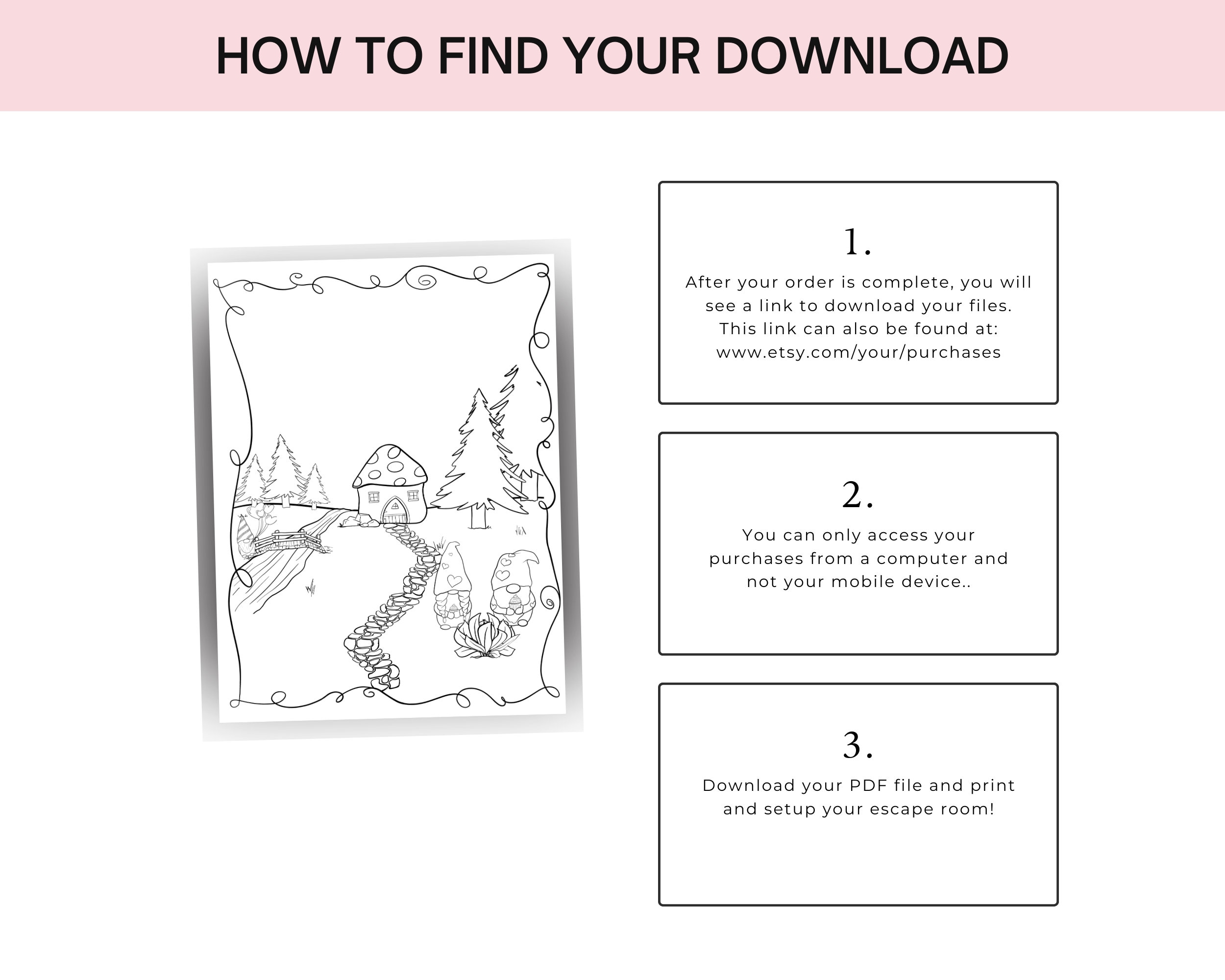 HOW TO FIND YOUR DOWNLOAD

1.

After your order is complete, you will see a link to download your files. This link can also be found at: www.etsy.com/your/purchases

2.

You can only access your purchases from a computer and not your mobile device..

3.

Download your PDF file and print and setup your escape room!