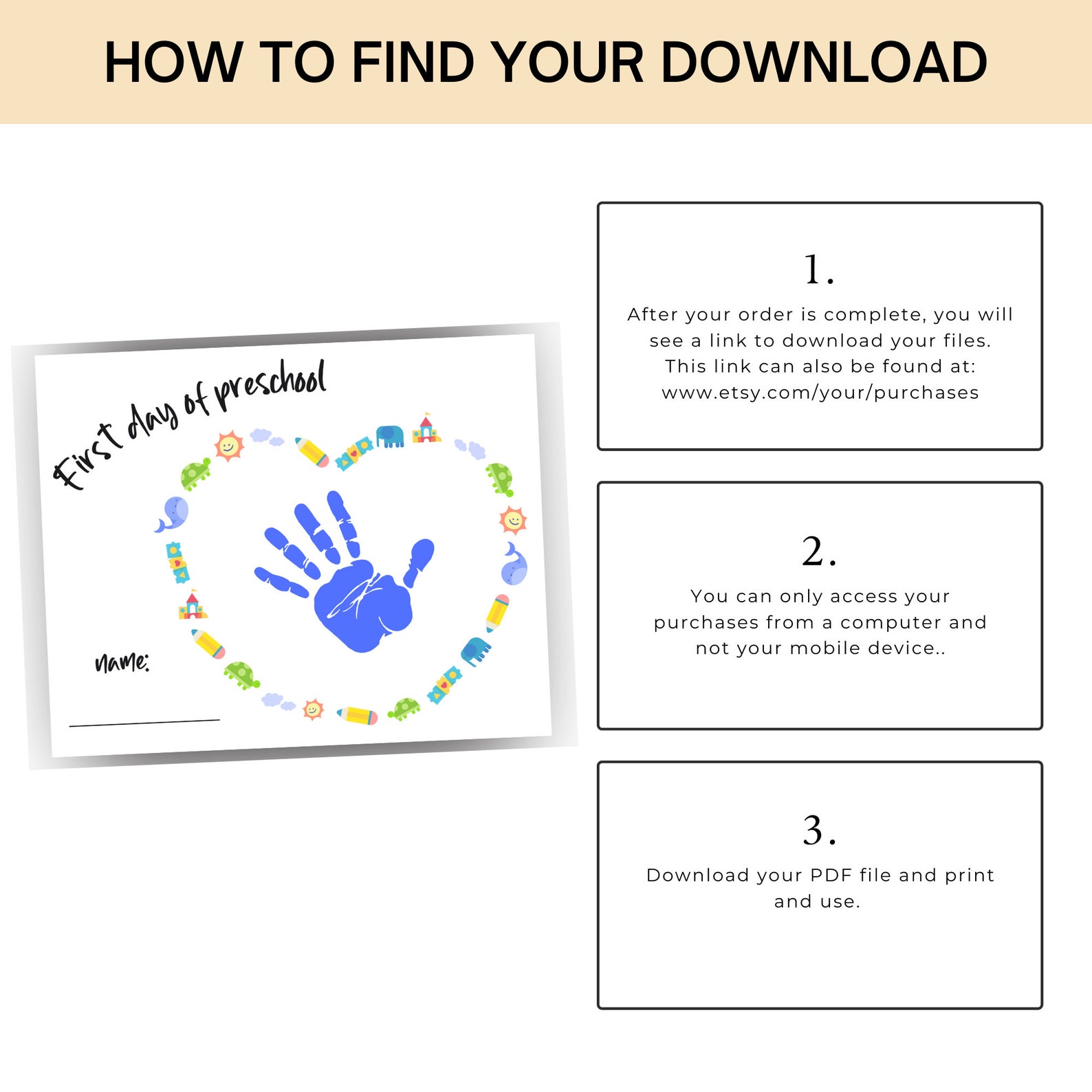 HOW TO FIND YOUR DOWNLOAD

First day of preschool

name:

1.

After your order is complete, you will see a link to download your files. This link can also be found at: www.etsy.com/your/purchases

2.

You can only access your purchases from a computer and not your mobile device..

3.

Download your PDF file and print and use.