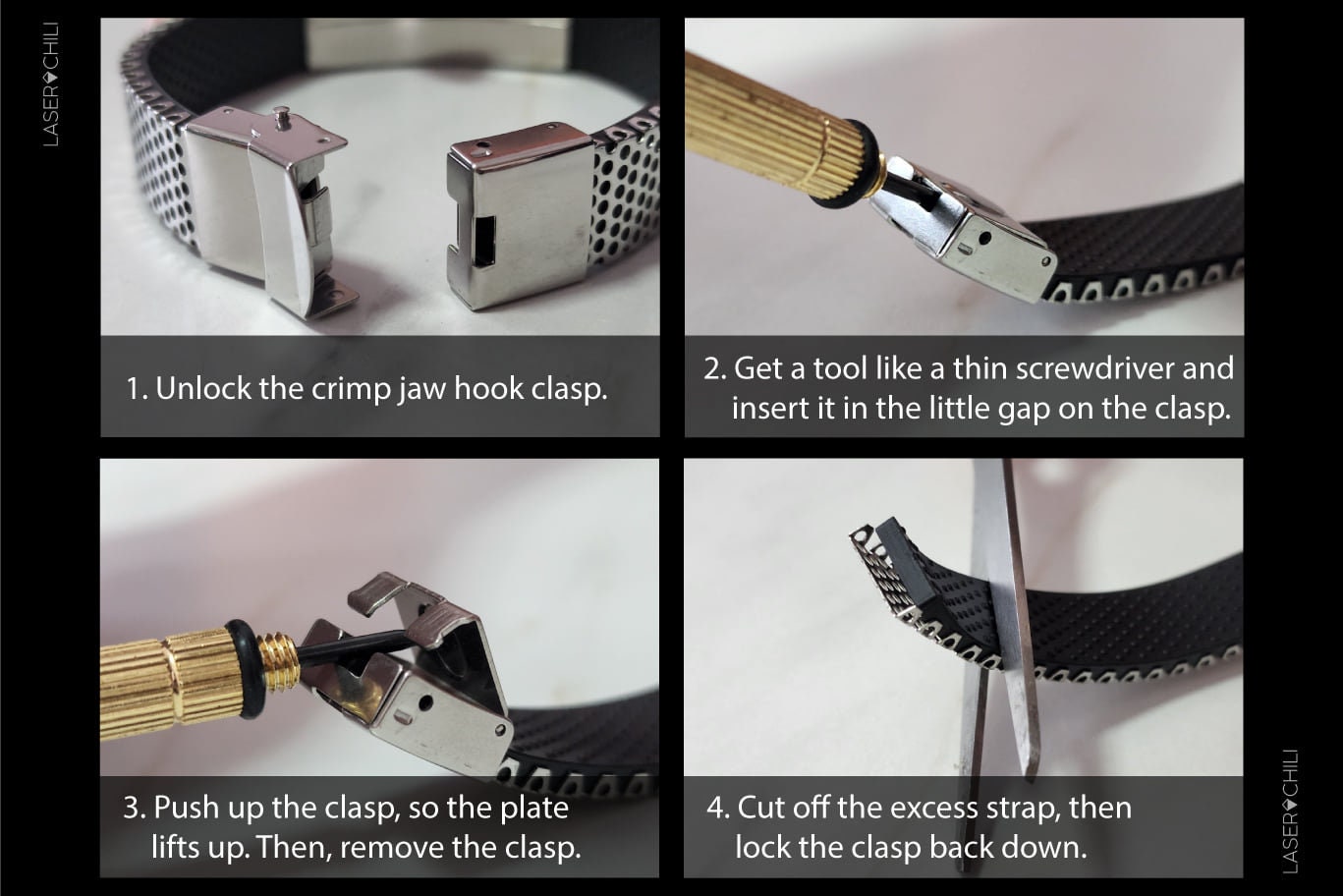 LASER CHILI

1. Unlock the crimp jaw hook clasp.

2. Get a tool like a thin screwdriver and insert it in the little gap on the clasp.

3. Push up the clasp, so the plate lifts up. Then, remove the clasp.

4. Cut off the excess strap, then lock the clasp back down.

LASER CHILI