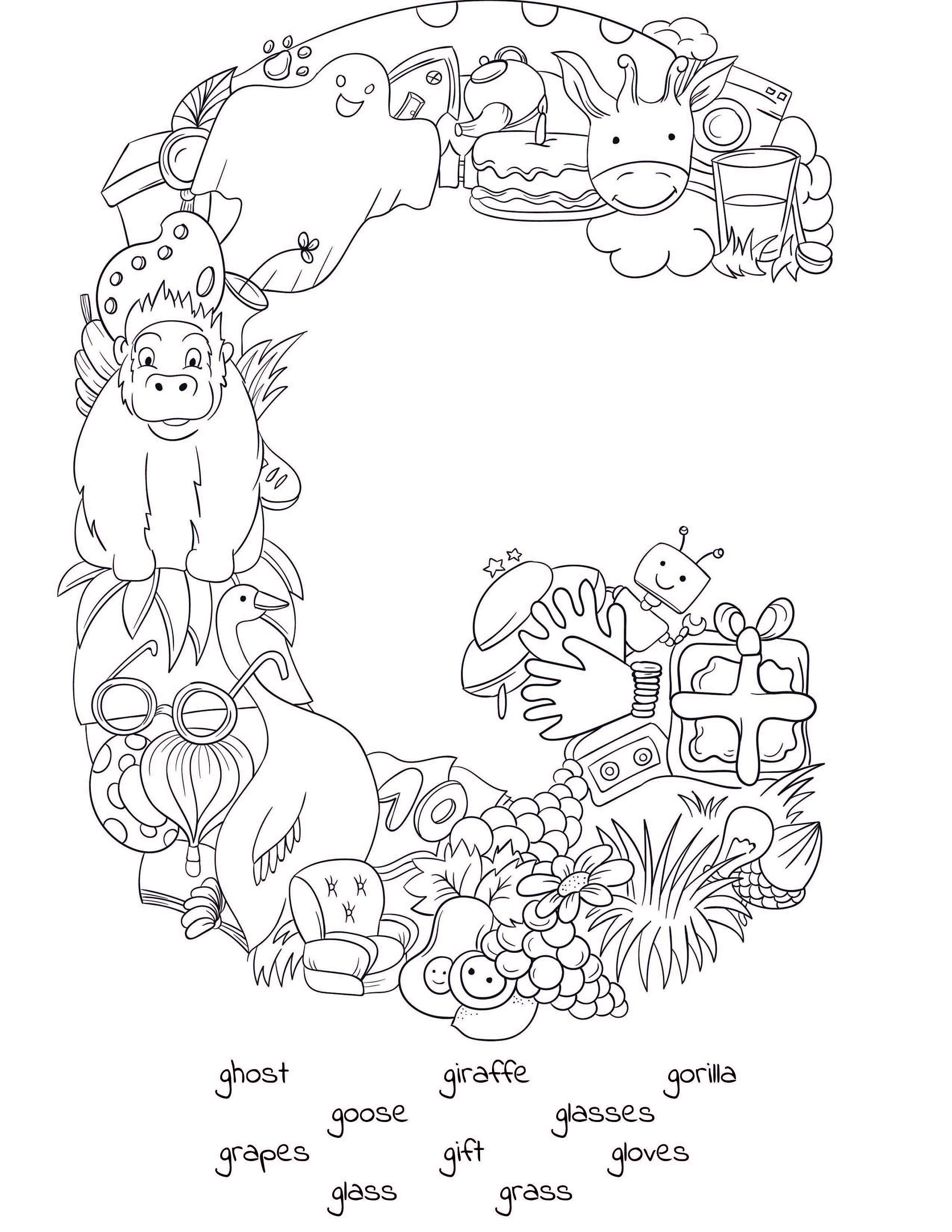 ghost giraffe gorilla

goose glasses

grapes gift gloves

glass grass