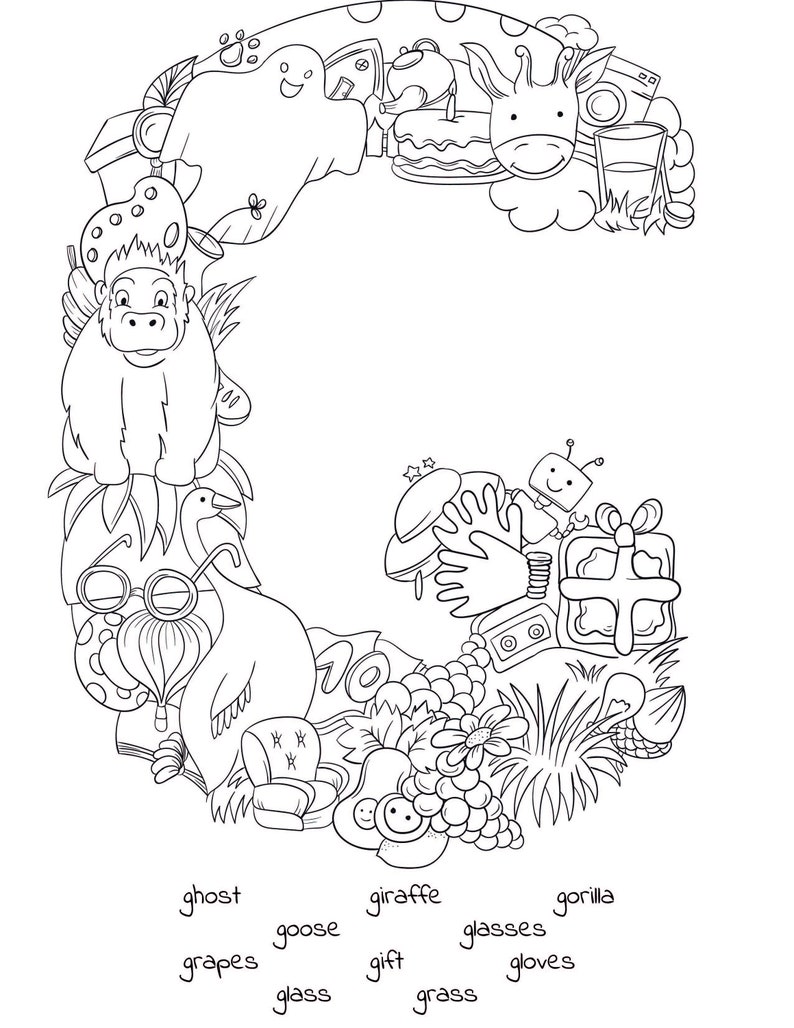 ghost giraffe gorilla
goose glasses
grapes gift gloves
glass grass