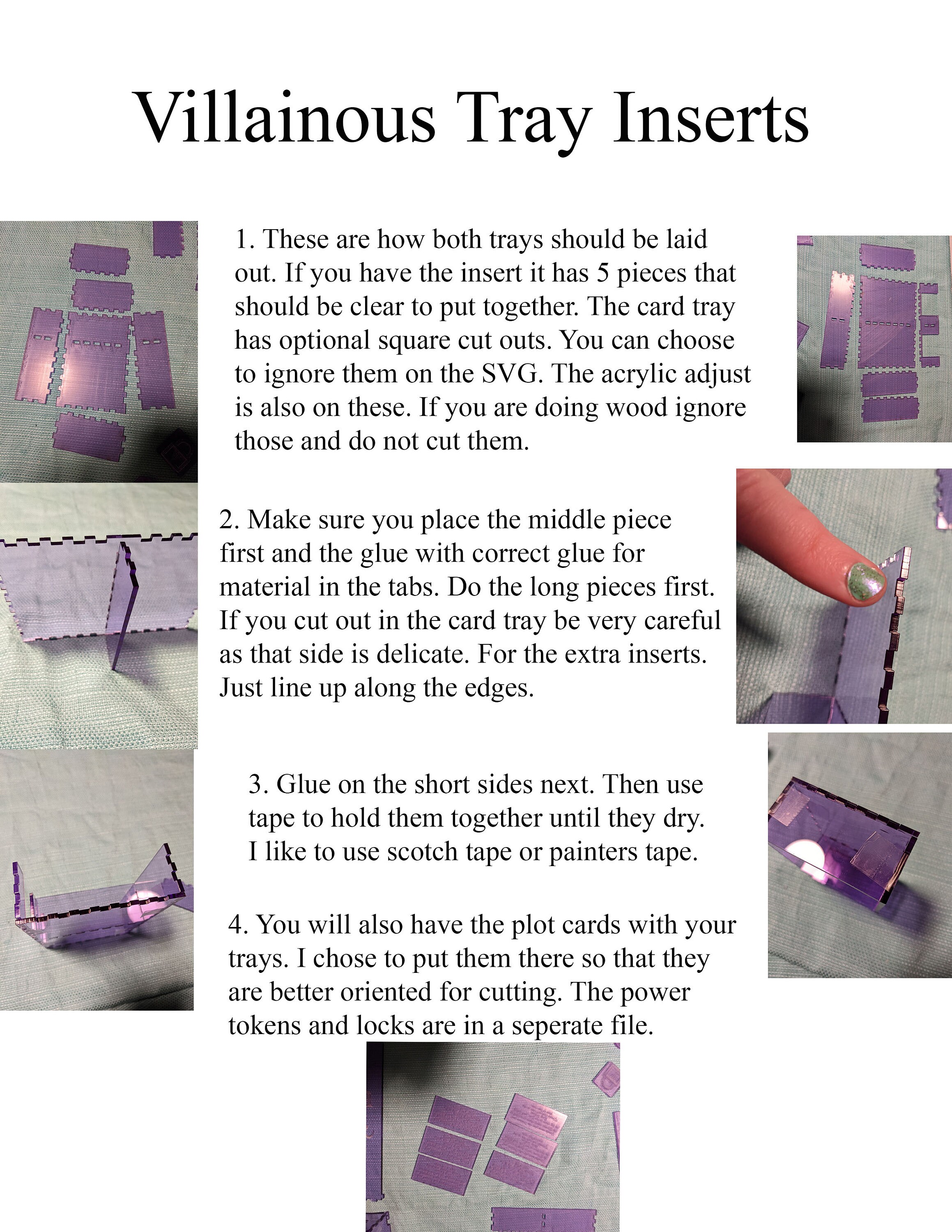 Villainous Tray Inserts

1. These are how both trays should be laid out. If you have the insert it has 5 pieces that should be clear to put together. The card tray has optional square cut outs. You can choose to ignore them on the SVG. The acrylic adjust is also on these. If you are doing wood ignore those and do not cut them.

2. Make sure you place the middle piece first and the glue with correct glue for material in the tabs. Do the long pieces first. If you cut out in the card tray be very careful as that side is delicate. For the extra inserts. Just line up along the edges.

3. Glue on the short sides next. Then use tape to hold them together until they dry. I like to use scotch tape or painters tape.

4. You will also have the plot cards with your trays. I chose to put them there so that they are better oriented for cutting. The power tokens and locks are in a seperate file.