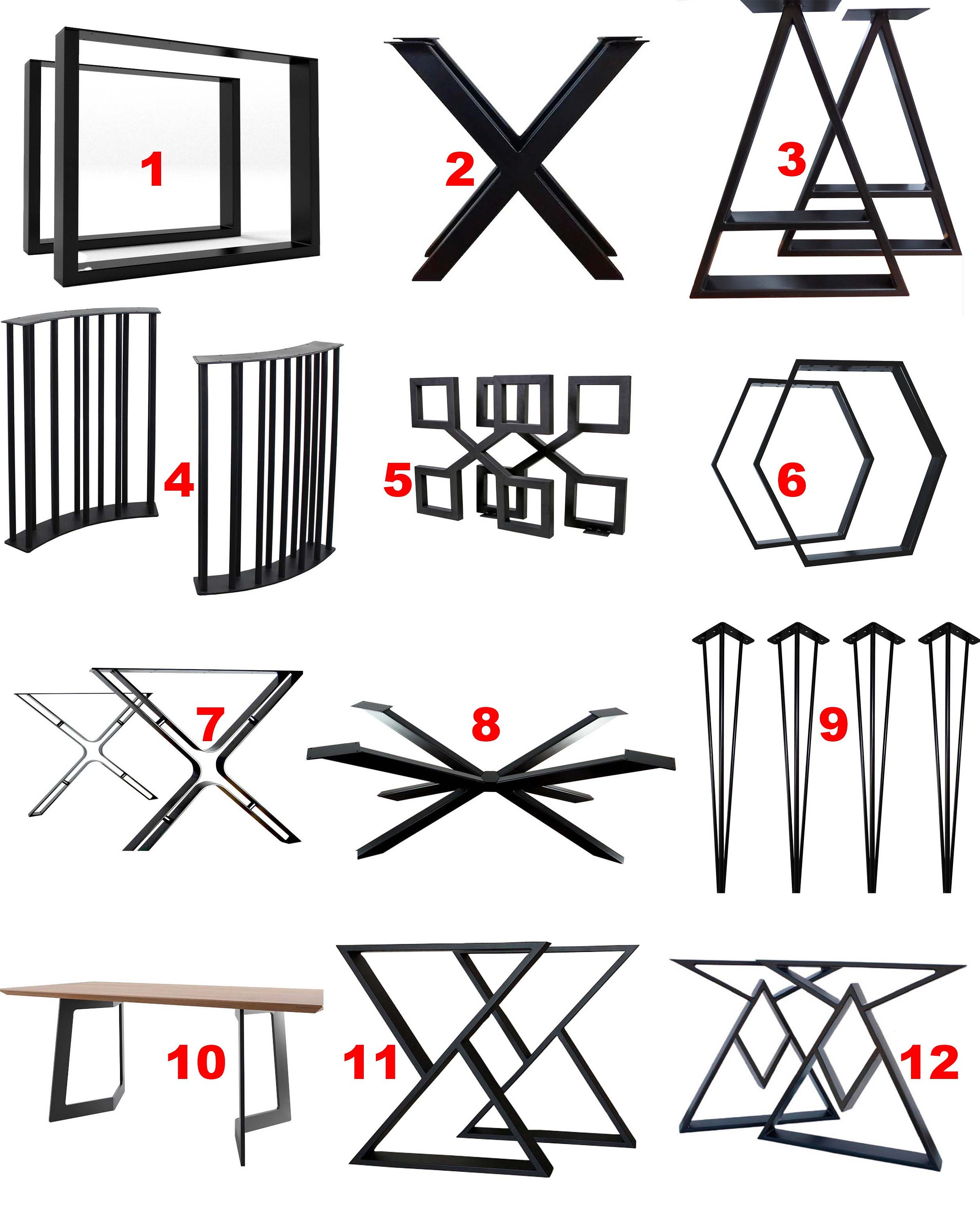 1

2

3

4

5

6

7

8

9

10

11

12