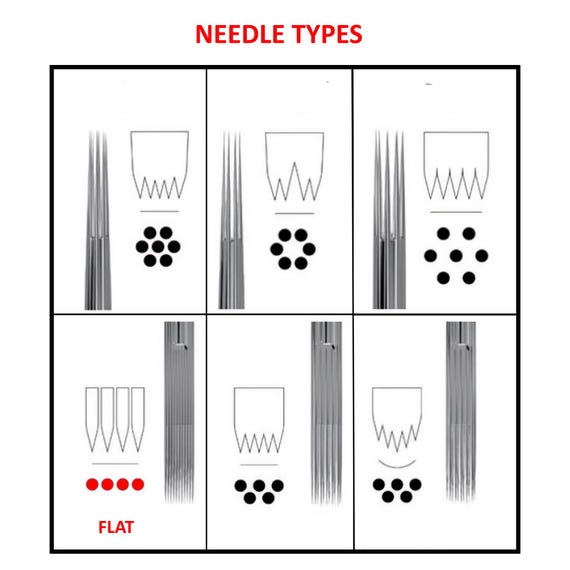 NEEDLE TYPES

FLAT