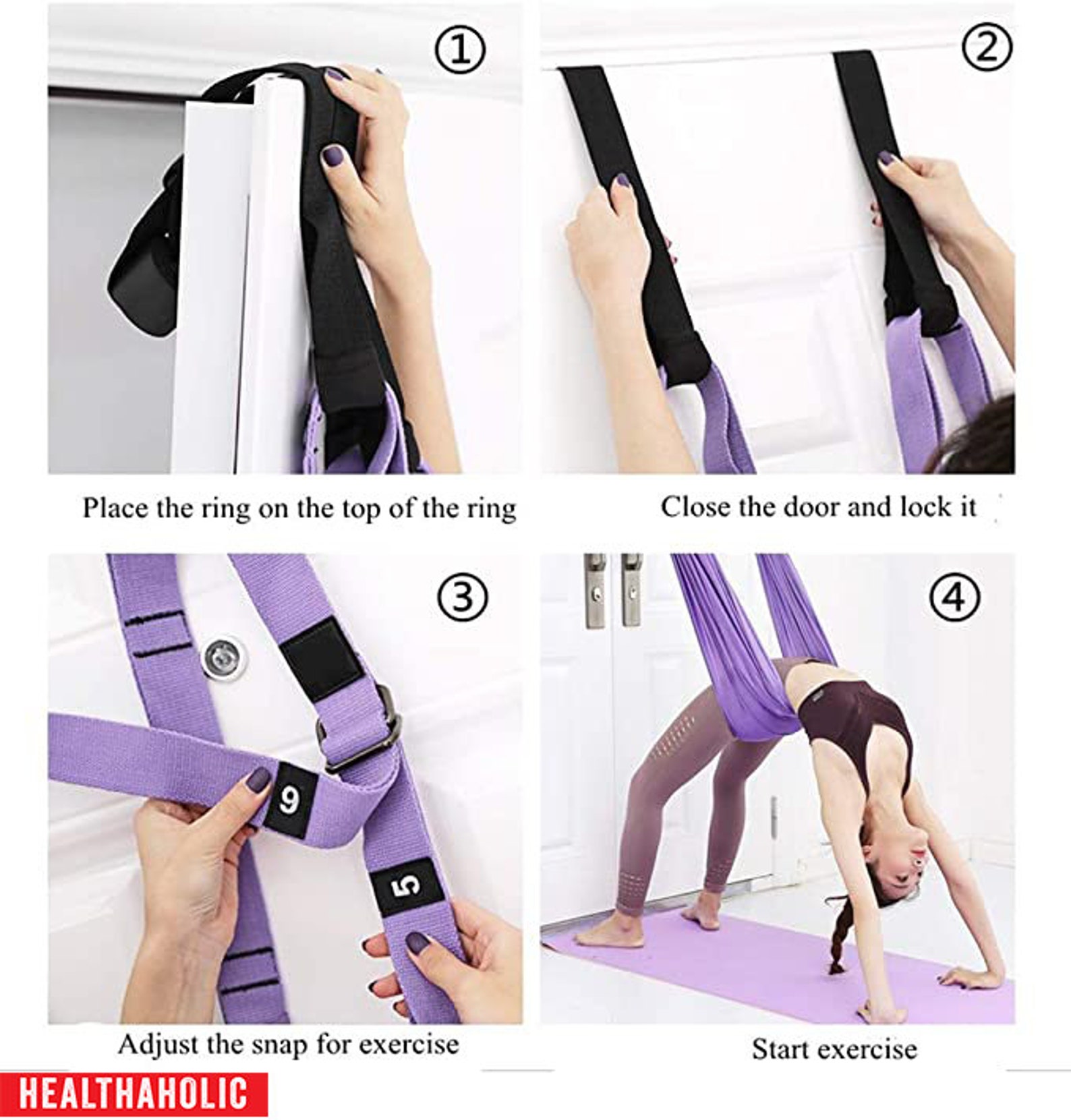 ①

Place the ring on the top of the ring

②

Close the door and lock it

③

6

5

Adjust the snap for exercise

④

Start exercise

HEALTHAHOLIC