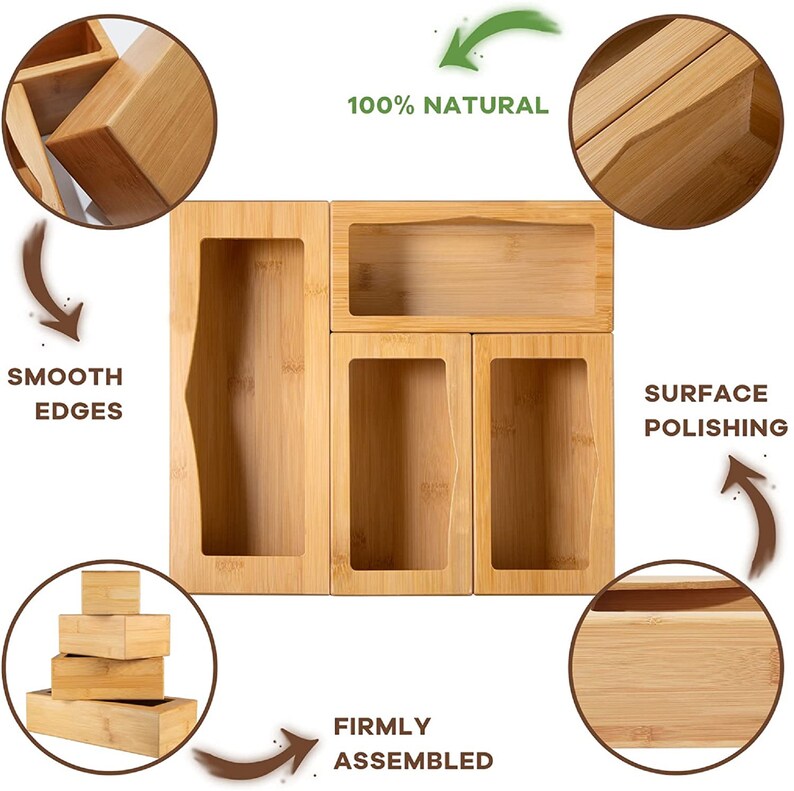 100% NATURAL

SMOOTH EDGES

SURFACE POLISHING

FIRMLY ASSEMBLED