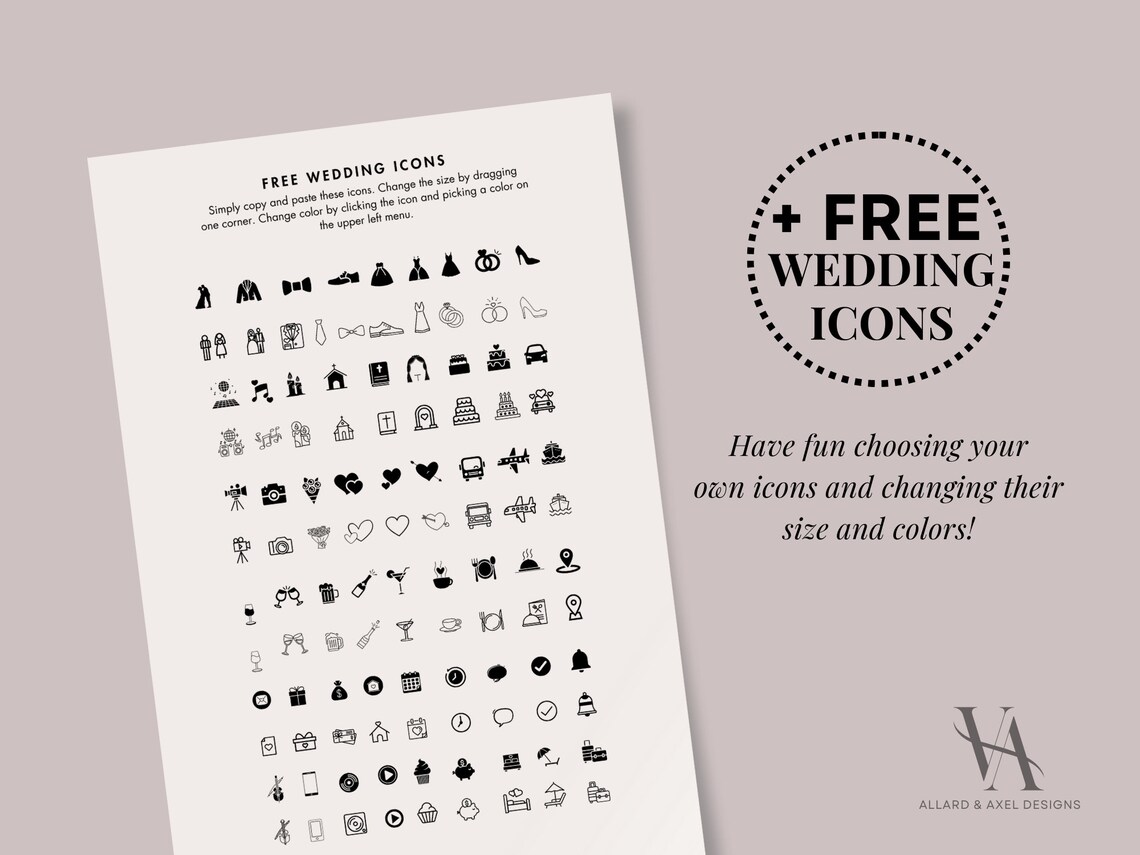 FREE WEDDING ICONS

Simply copy and paste these icons. Change the size by dragging one corner. Change color by clicking the icon and picking a color on the upper left menu.

+ FREE WEDDING ICONS

Have fun choosing your own icons and changing their size and colors!

VA

ALLARD & AXEL DESIGNS