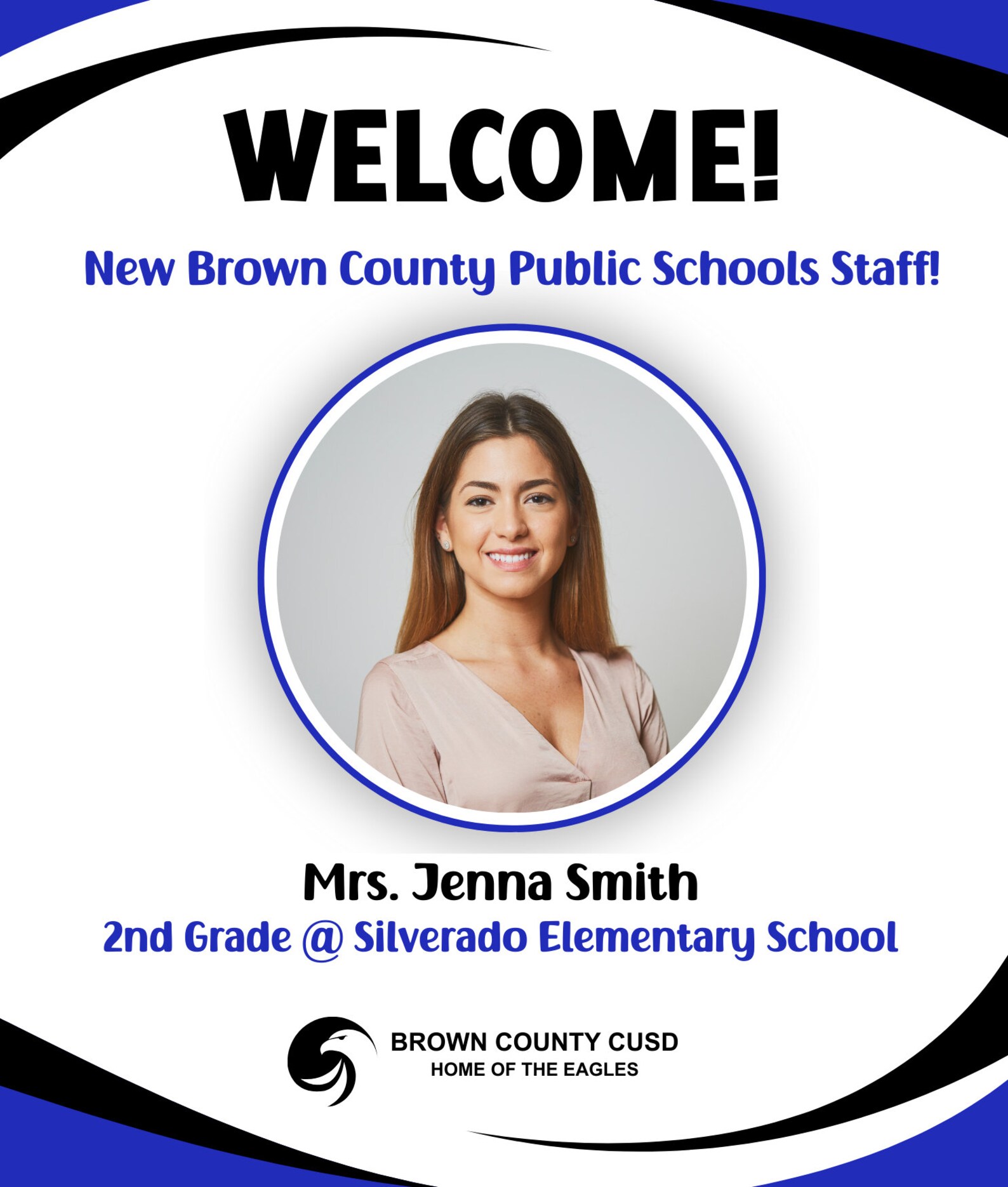 WELCOME!

New Brown County Public Schools Staff!

Mrs. Jenna Smith

2nd Grade @ Silverado Elementary School

BROWN COUNTY CUSD
HOME OF THE EAGLES