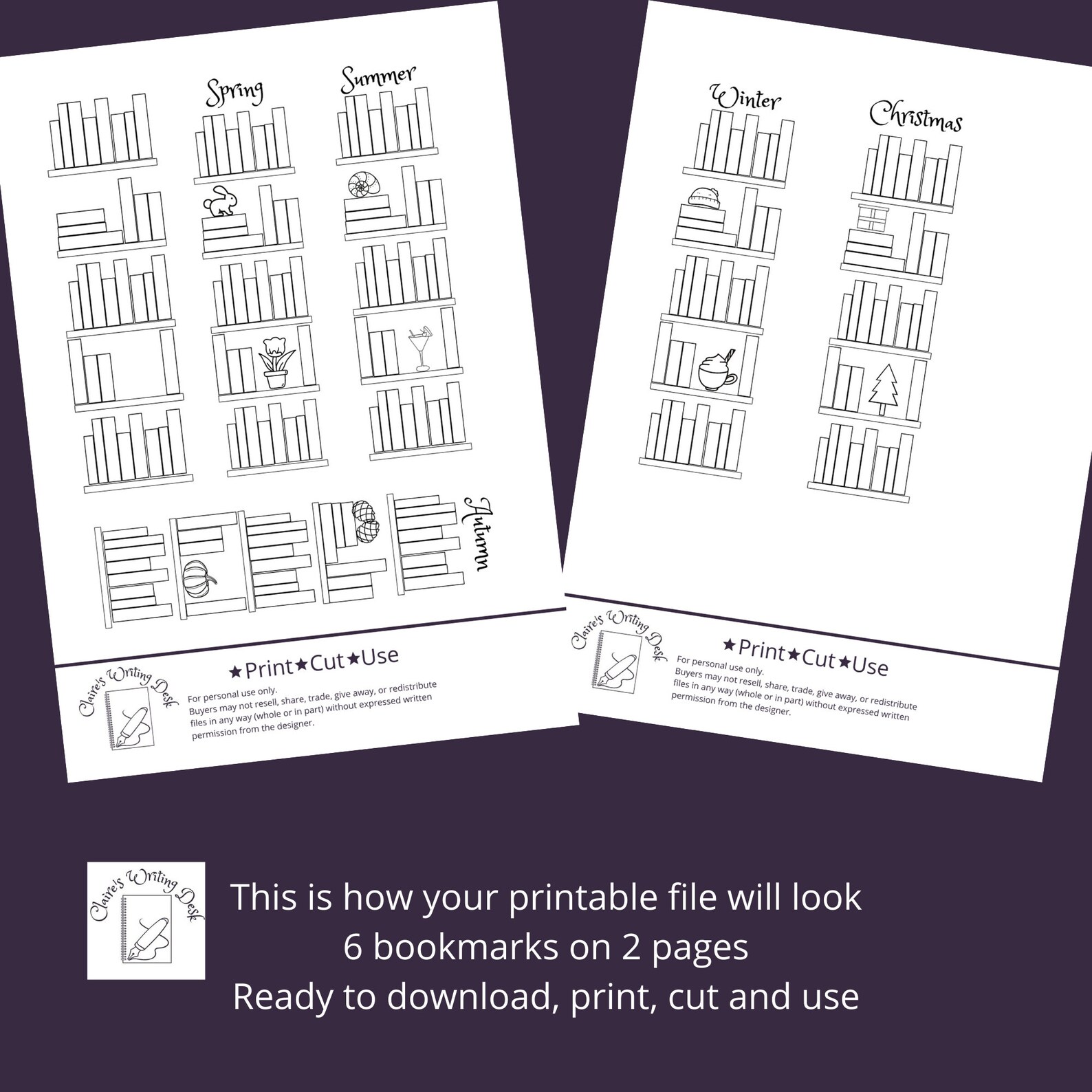 Spring

Summer

Autumn

Claire's Writing Desk

★Print★Cut★Use

For personal use only.
Buyers may not resell, share, trade, give away, or redistribute files in any way (whole or in part) without expressed written permission from the designer.

Winter

Christmas

Claire's Writing Desk

★Print★Cut★Use

For personal use only.
Buyers may not resell, share, trade, give away, or redistribute files in any way (whole or in part) without expressed written permission from the designer.

Claire's Writing Desk

This is how your printable file will look
6 bookmarks on 2 pages
Ready to download, print, cut and use