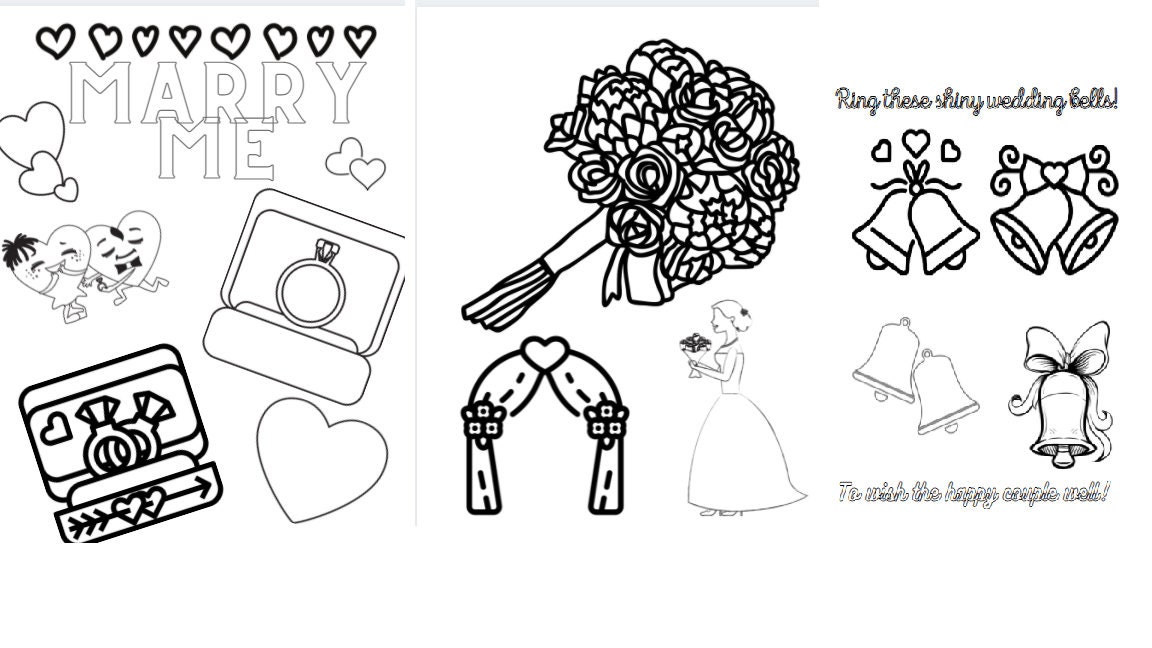 MARRY ME

Ring these shiny wedding bells!

To wish the happy couple well!