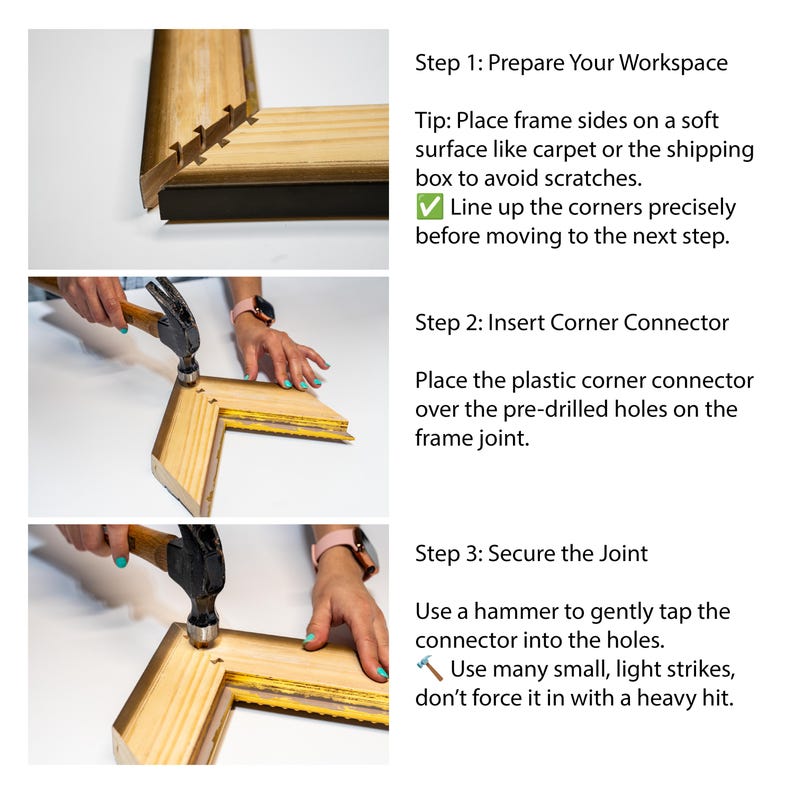 Step 1: Prepare Your Workspace

Tip: Place frame sides on a soft surface like carpet or the shipping box to avoid scratches.
✅ Line up the corners precisely before moving to the next step.

Step 2: Insert Corner Connector

Place the plastic corner connector over the pre-drilled holes on the frame joint.

Step 3: Secure the Joint

Use a hammer to gently tap the connector into the holes.
🔨 Use many small, light strikes, don't force it in with a heavy hit.