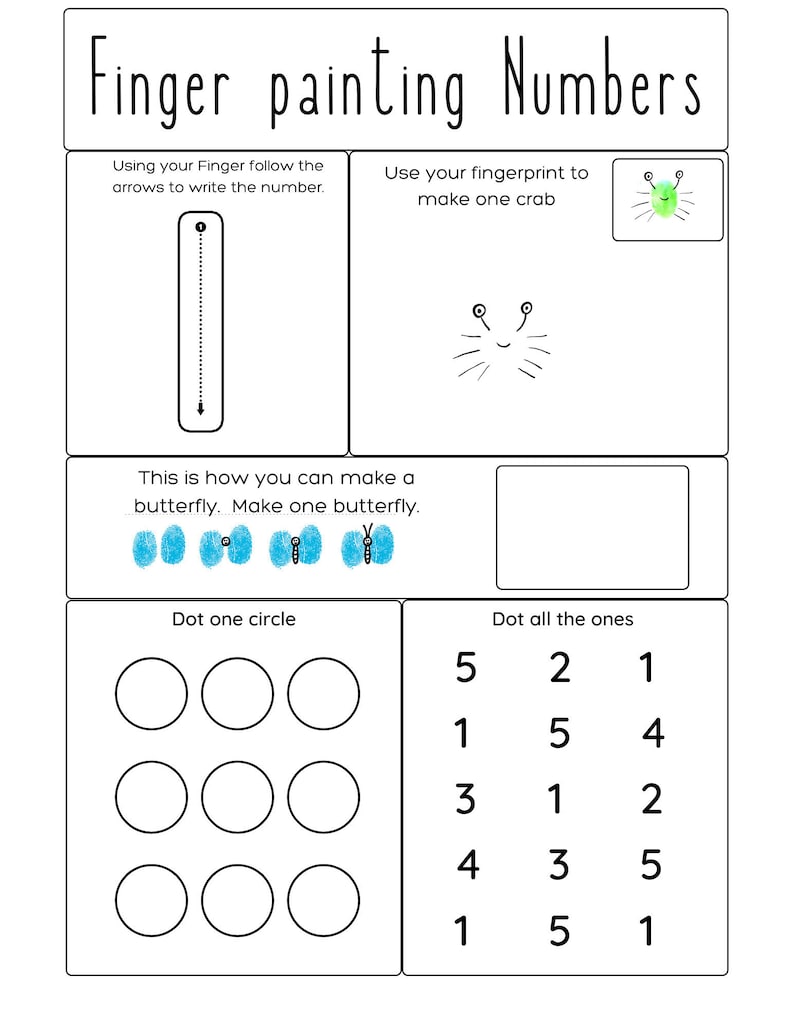 Finger painting Numbers

Using your Finger follow the arrows to write the number.

1

Use your fingerprint to make one crab

This is how you can make a butterfly. Make one butterfly.

Dot one circle

Dot all the ones

5 2 1
1 5 4
3 1 2
4 3 5
1 5 1