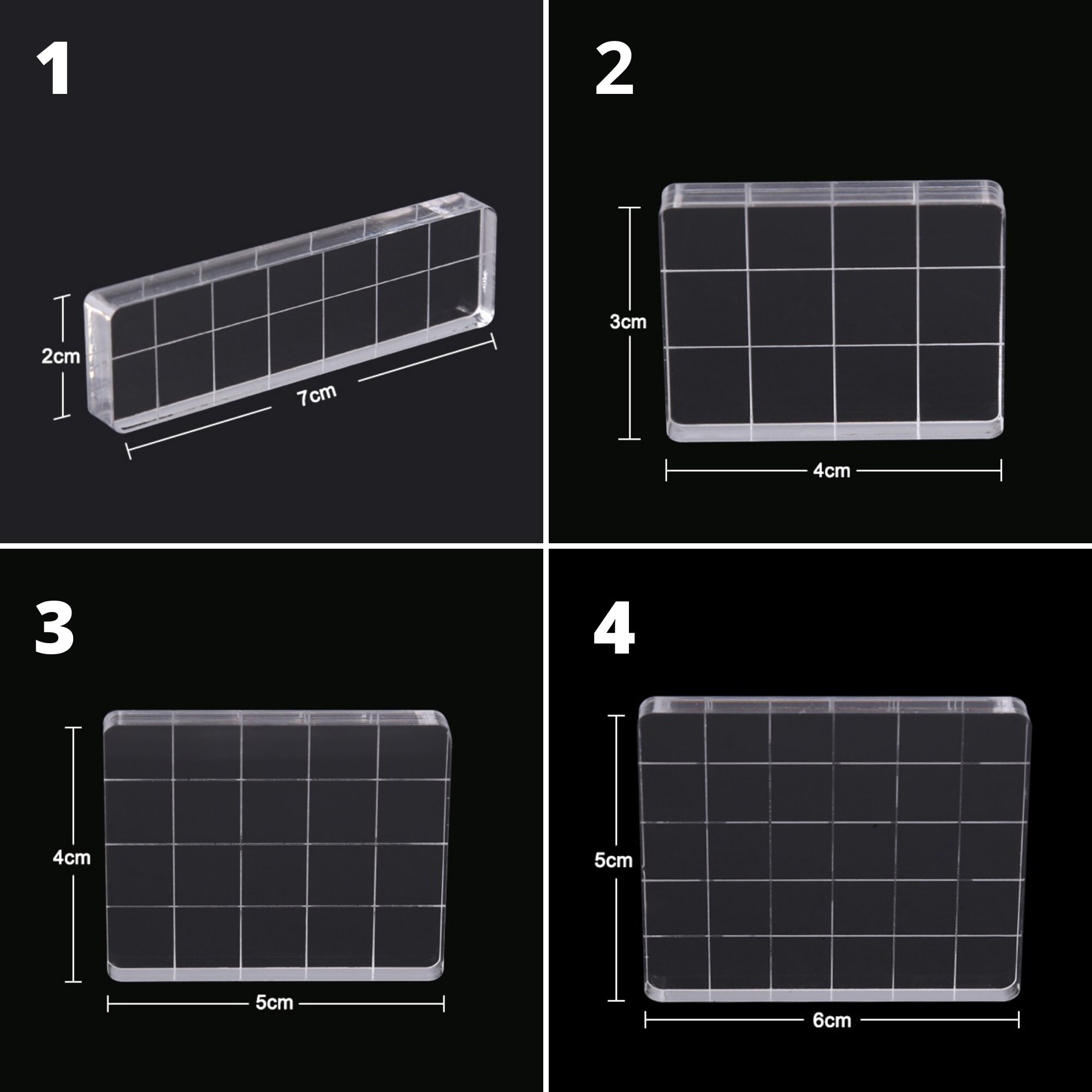 1

2cm

7cm

2

3cm

4cm

3

4cm

5cm

4

5cm

6cm