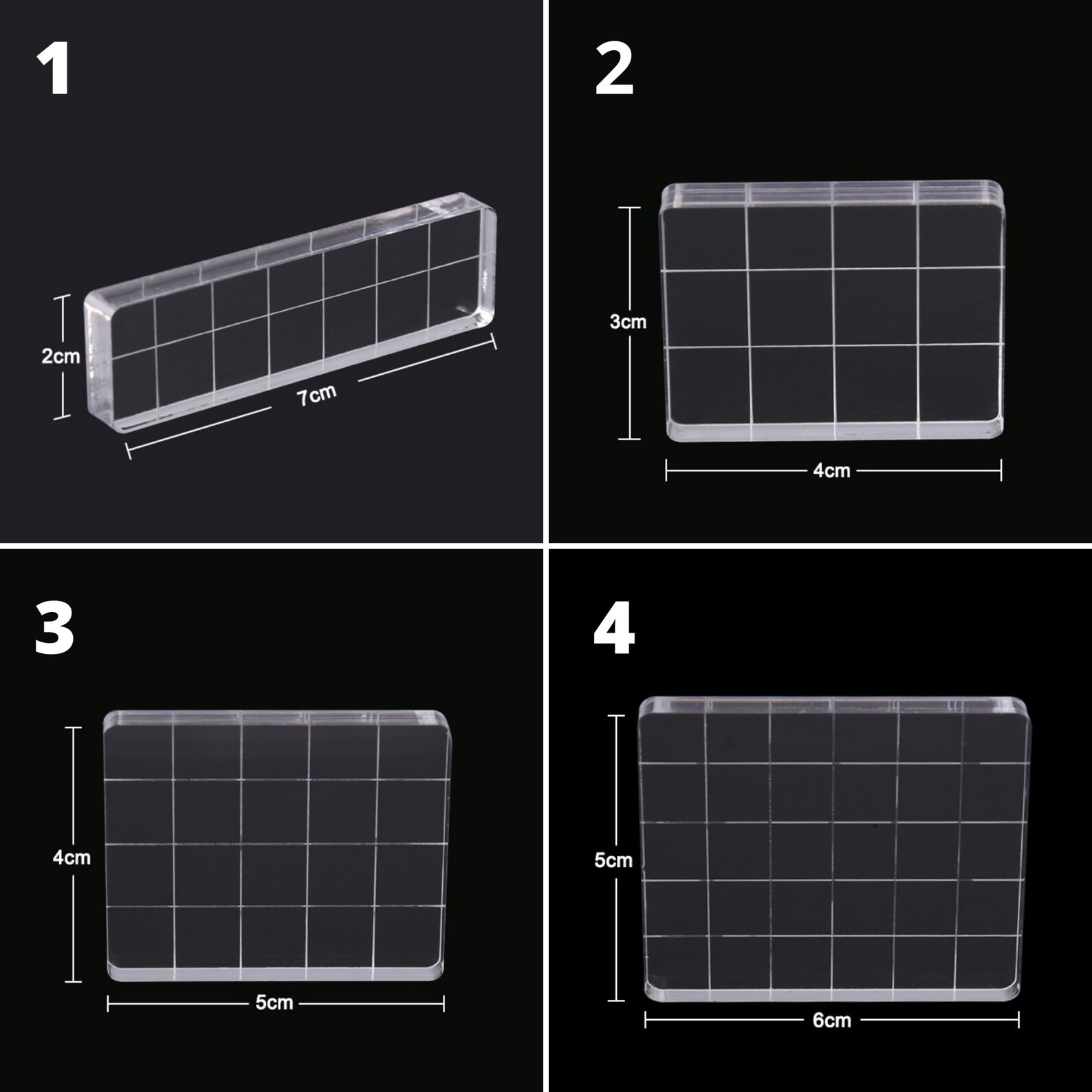 1

2cm

7cm

2

3cm

4cm

3

4cm

5cm

4

5cm

6cm