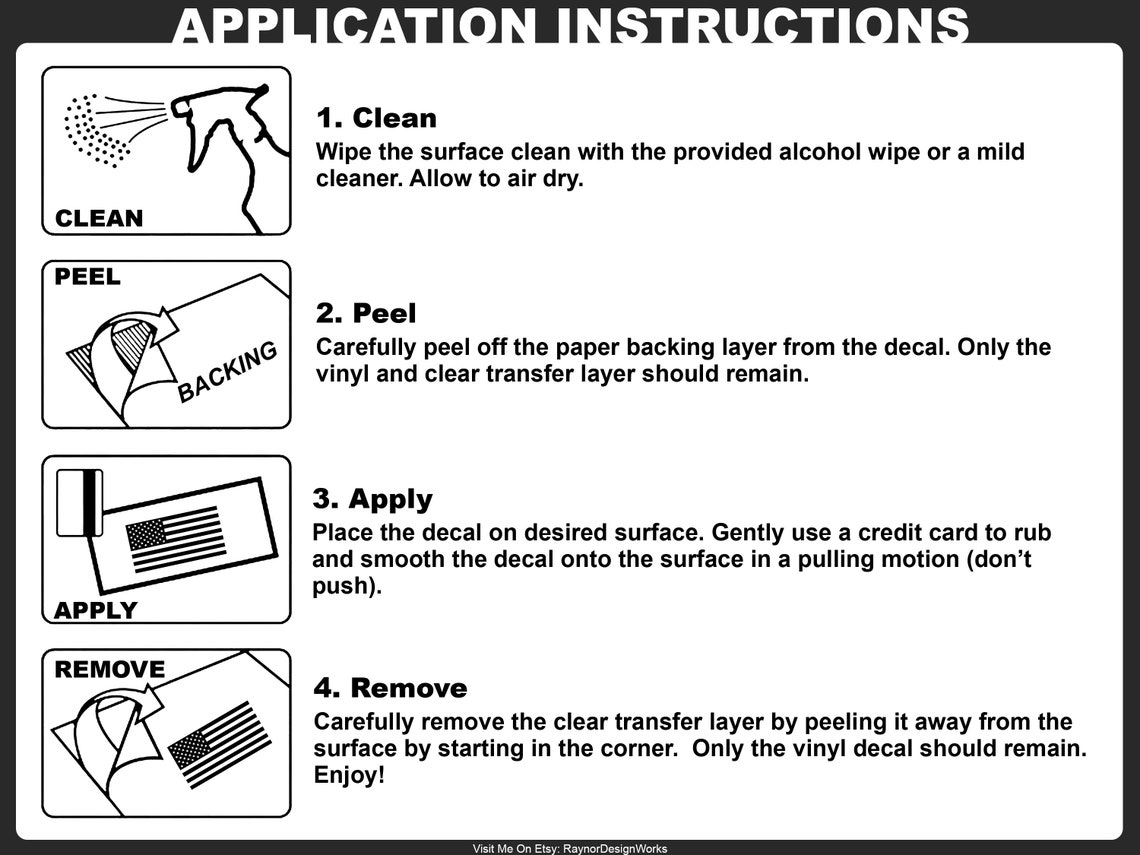 APPLICATION INSTRUCTIONS

CLEAN

1. Clean
Wipe the surface clean with the provided alcohol wipe or a mild cleaner. Allow to air dry.

PEEL

BACKING

2. Peel
Carefully peel off the paper backing layer from the decal. Only the vinyl and clear transfer layer should remain.

APPLY

3. Apply
Place the decal on desired surface. Gently use a credit card to rub and smooth the decal onto the surface in a pulling motion (don't push).

REMOVE

4. Remove
Carefully remove the clear transfer layer by peeling it away from the surface by starting in the corner.  Only the vinyl decal should remain. Enjoy!

Visit Me On Etsy: RaynorDesignWorks