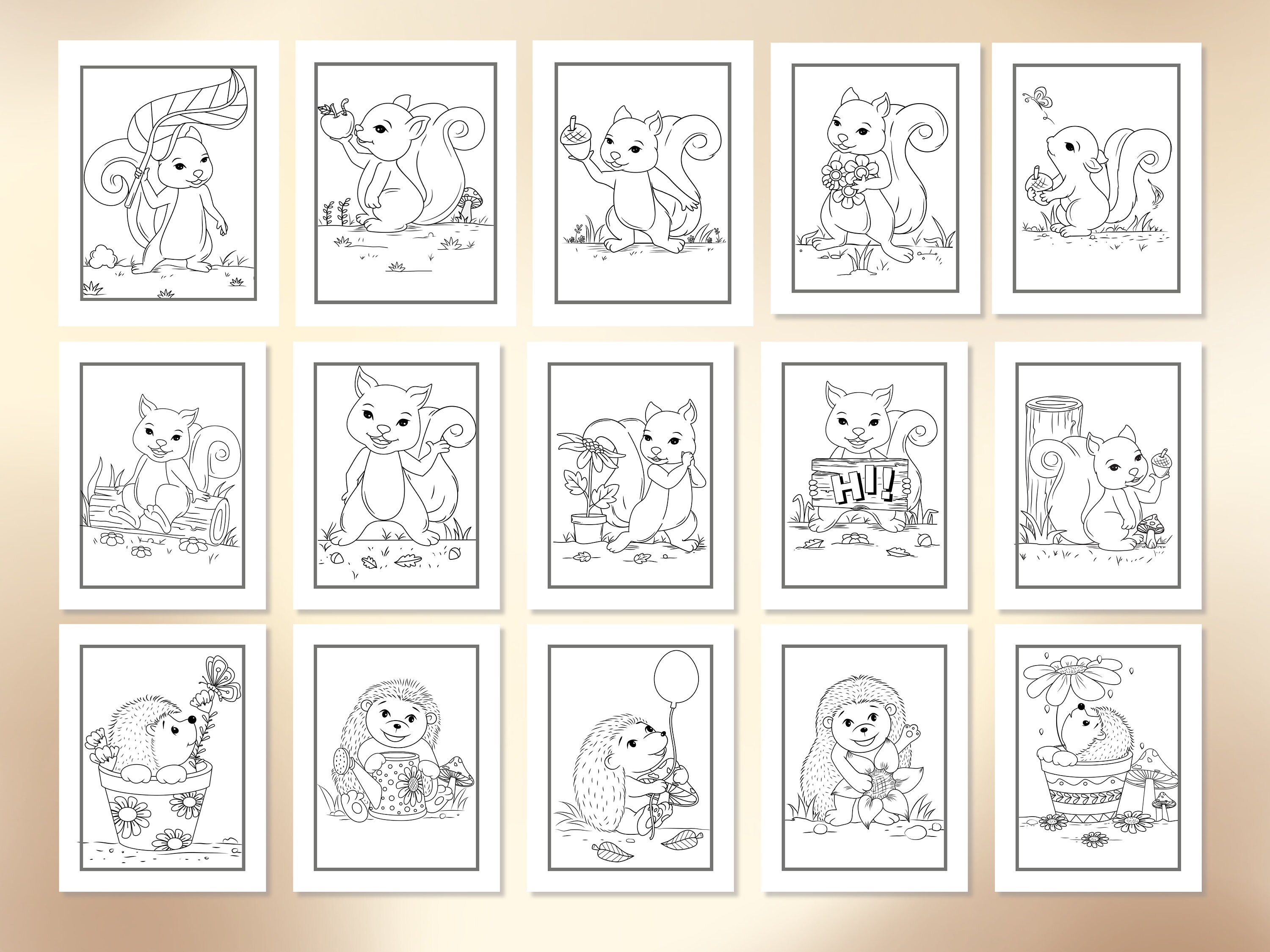 HI!