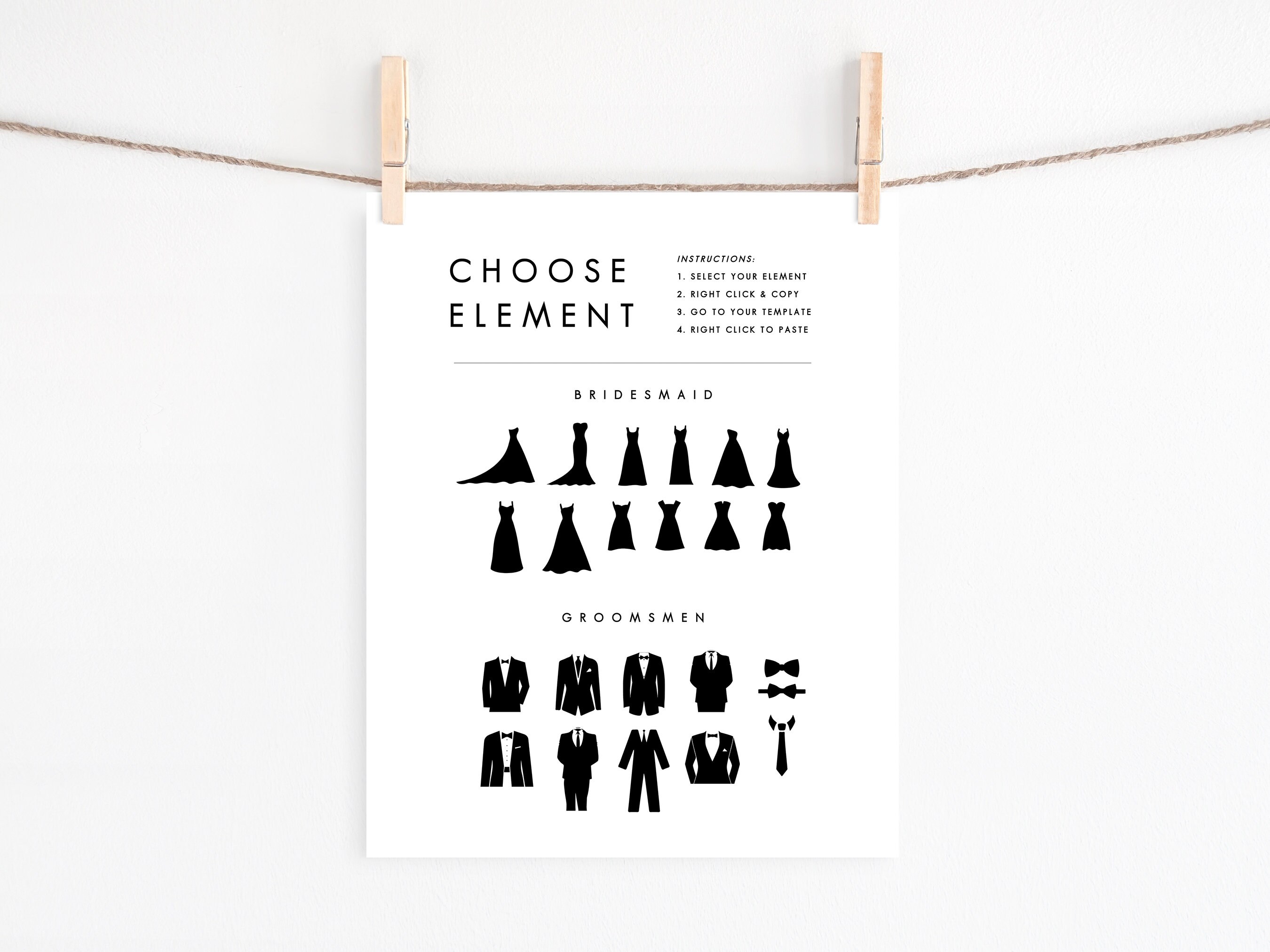 CHOOSE ELEMENT

INSTRUCTIONS:
1. SELECT YOUR ELEMENT
2. RIGHT CLICK & COPY
3. GO TO YOUR TEMPLATE
4. RIGHT CLICK TO PASTE

BRIDESMAID

GROOMSMEN