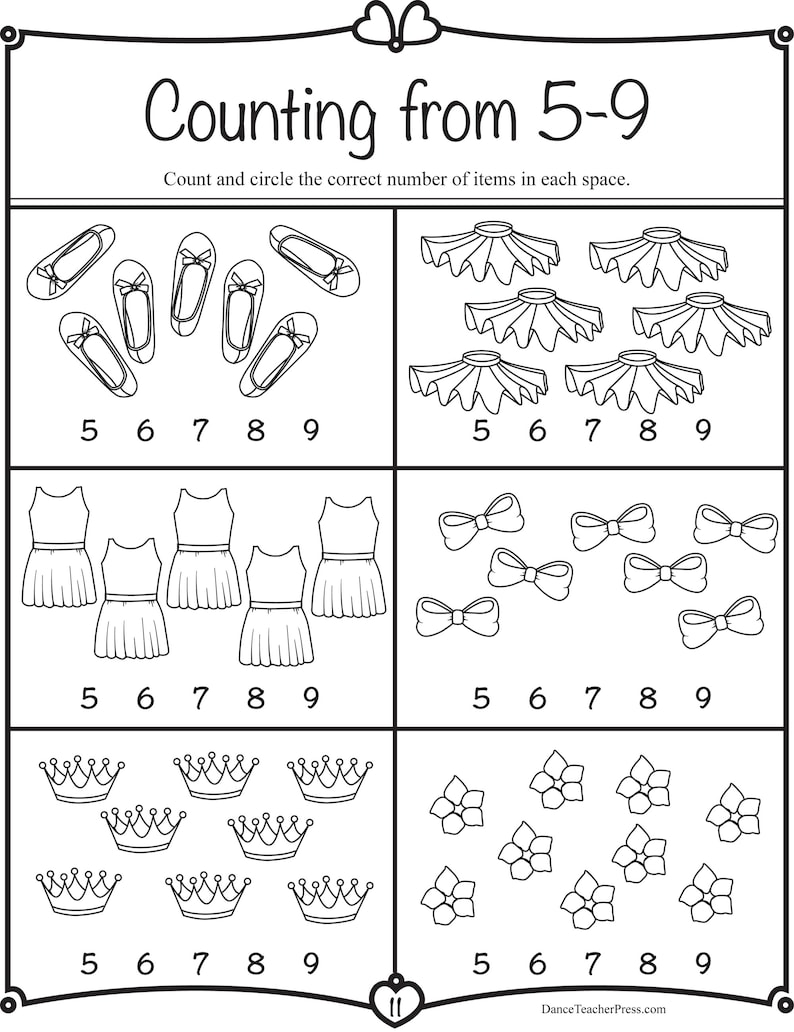 Counting from 5-9

Count and circle the correct number of items in each space.

5 6 7 8 9

5 6 7 8 9

5 6 7 8 9

5 6 7 8 9

5 6 7 8 9

5 6 7 8 9

11

DanceTeacherPress.com