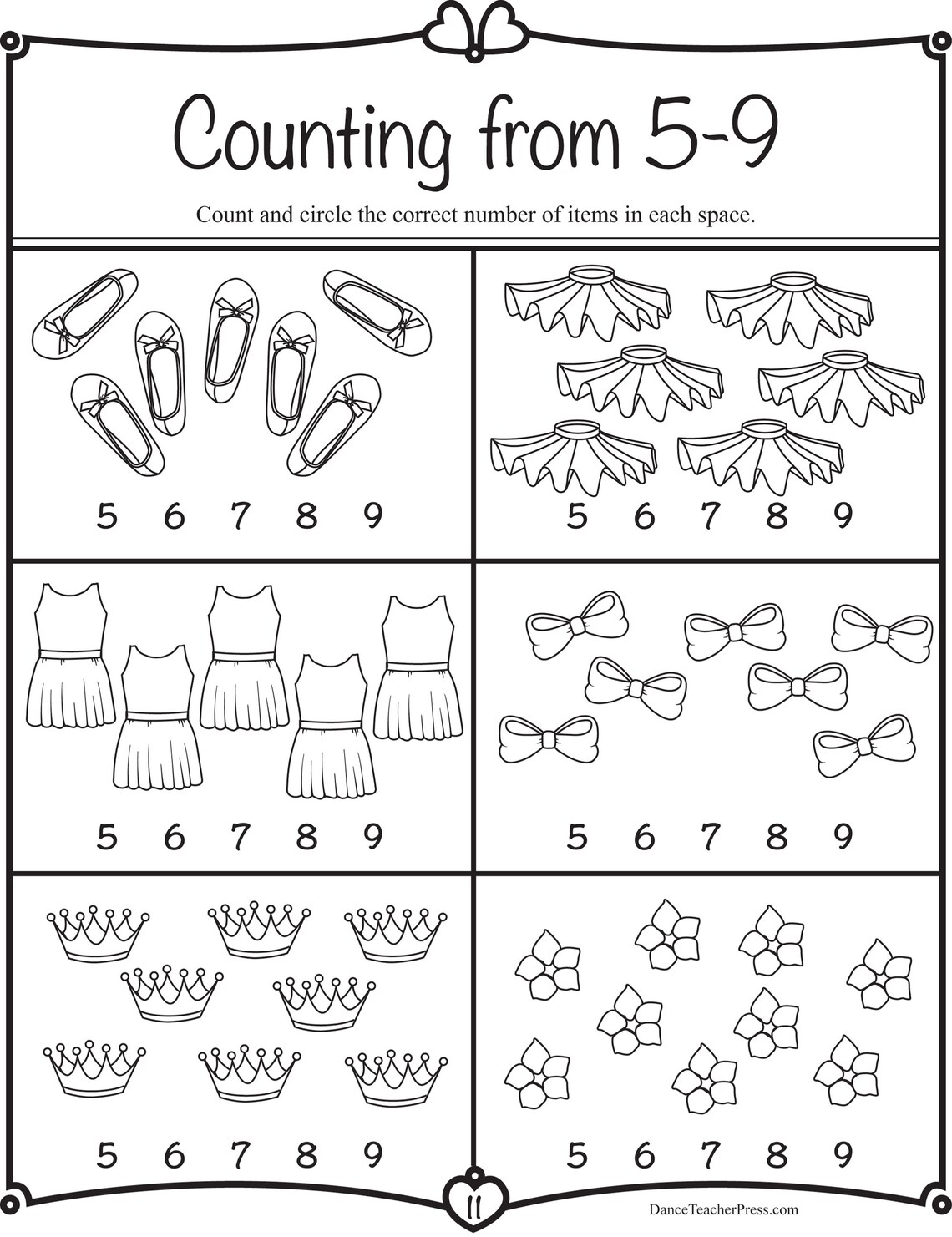 Counting from 5-9

Count and circle the correct number of items in each space.

5 6 7 8 9

5 6 7 8 9

5 6 7 8 9

5 6 7 8 9

5 6 7 8 9

5 6 7 8 9

11

DanceTeacherPress.com