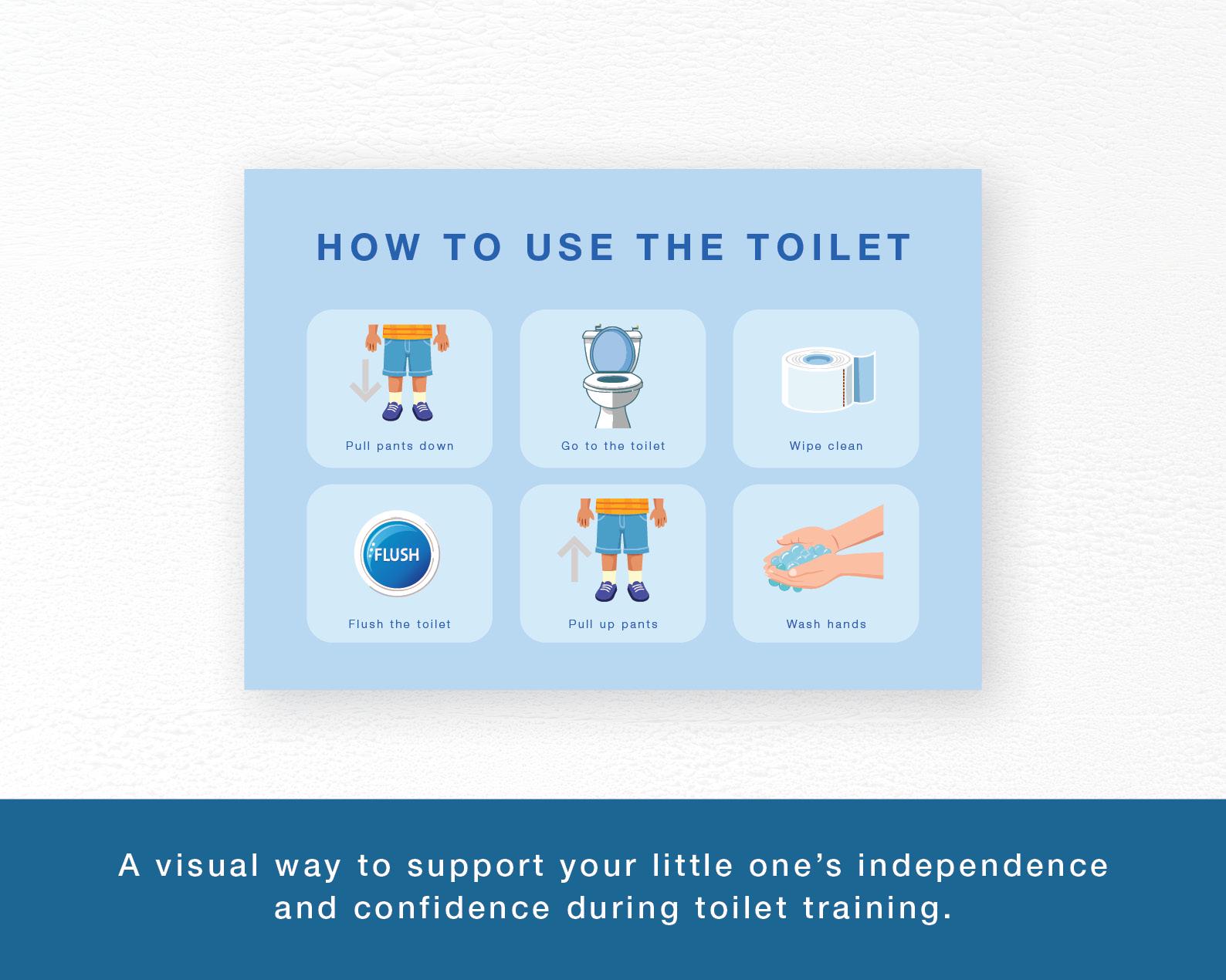 HOW TO USE THE TOILET

Pull pants down

Go to the toilet

Wipe clean

FLUSH

Flush the toilet

Pull up pants

Wash hands

A visual way to support your little one's independence and confidence during toilet training.