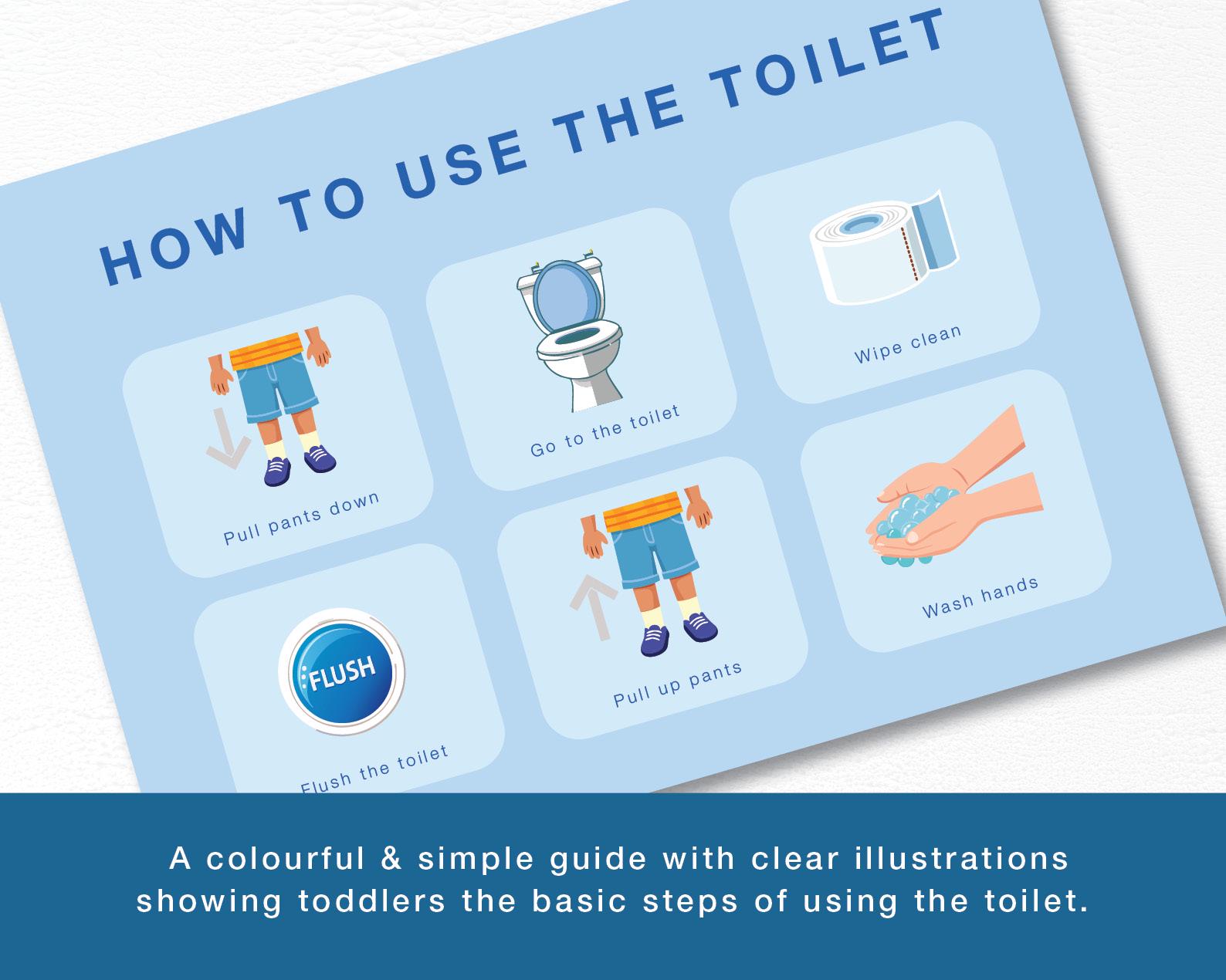 HOW TO USE THE TOILET

Pull pants down

Go to the toilet

Wipe clean

FLUSH

Flush the toilet

Pull up pants

Wash hands

A colourful & simple guide with clear illustrations showing toddlers the basic steps of using the toilet.