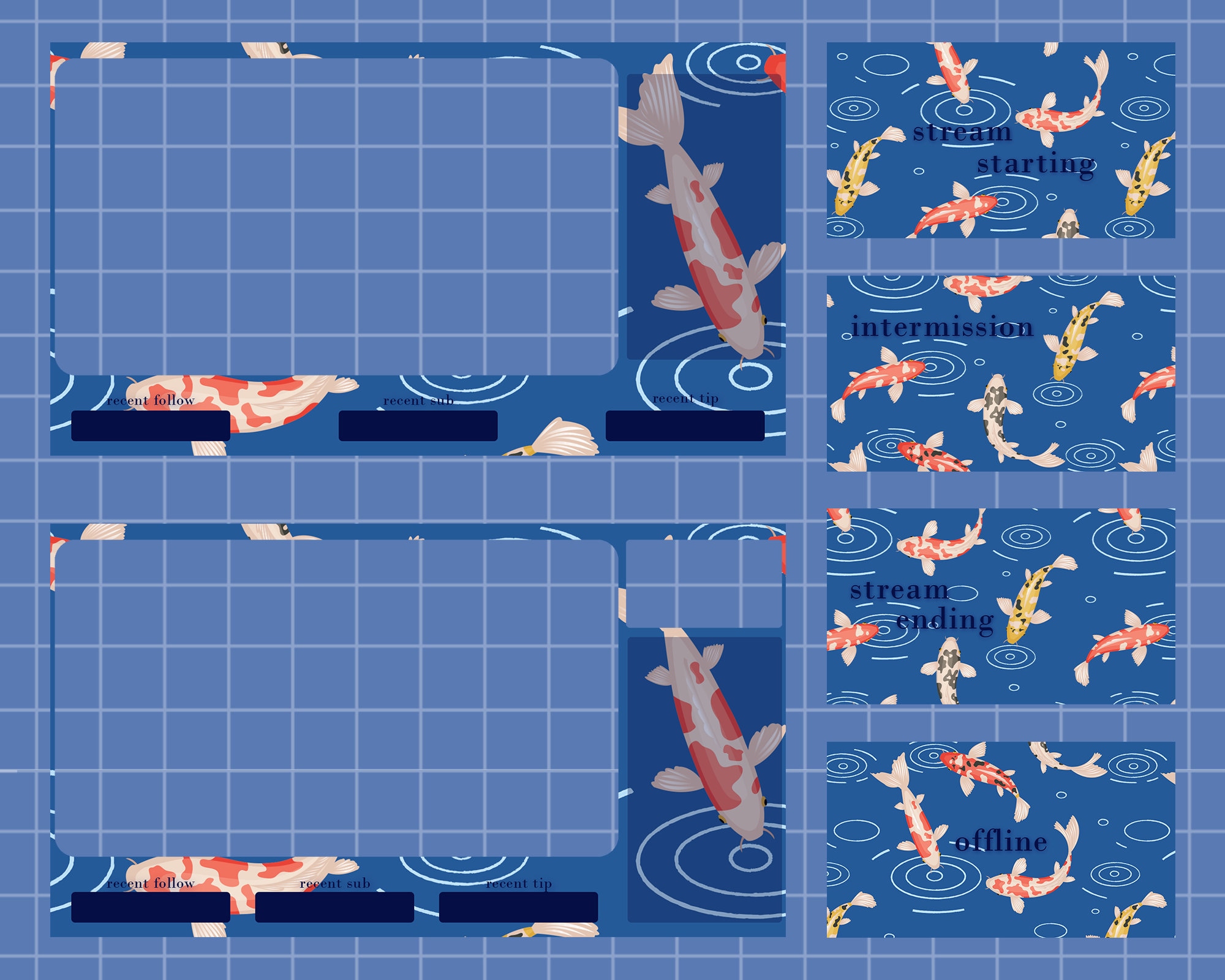 recent follow

recent sub

recent tip

recent follow

recent sub

recent tip

stream starting

intermission

stream ending

offline