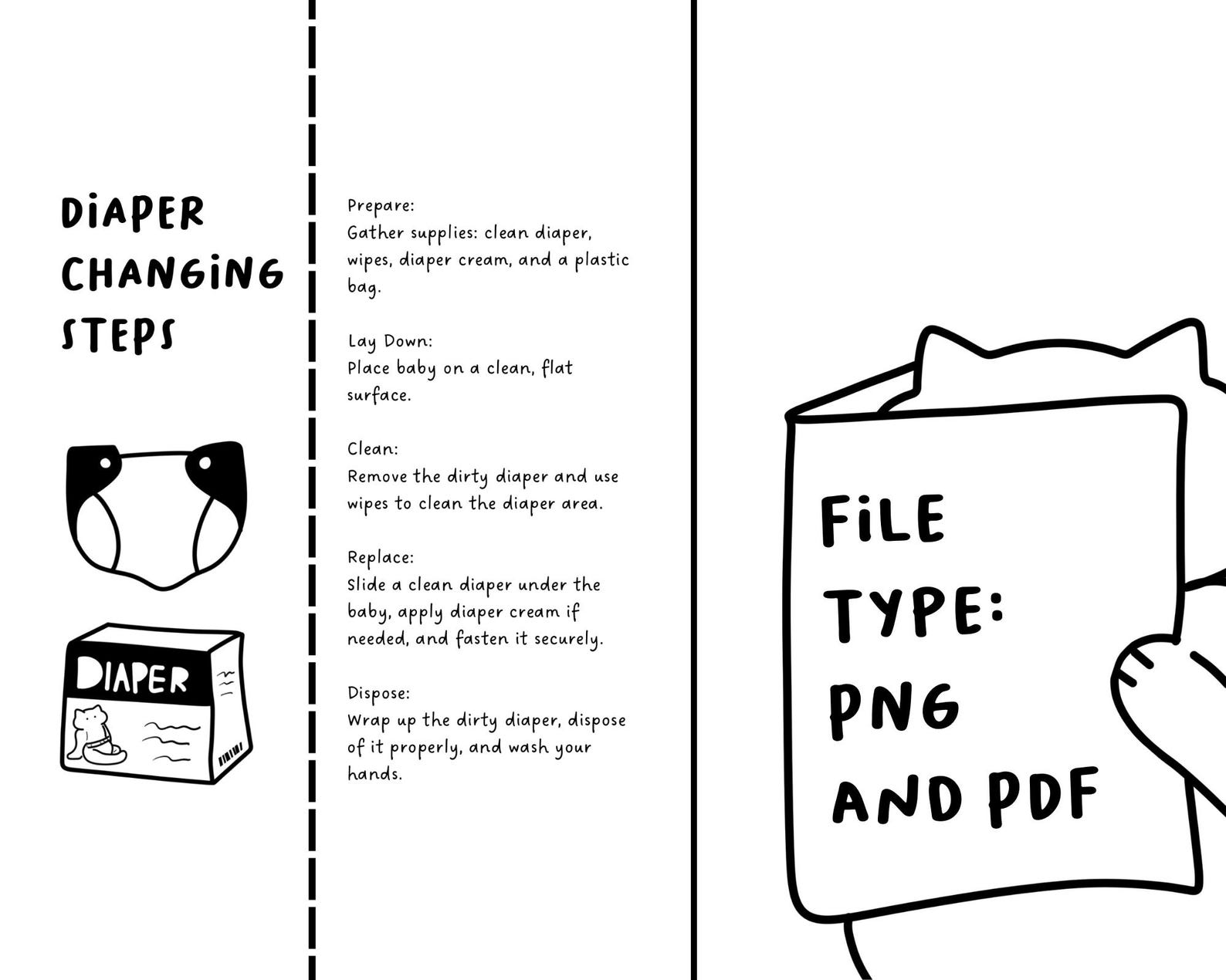 DiAPER CHANGiNG STEPS

DIAPER

Prepare:
Gather supplies: clean diaper, wipes, diaper cream, and a plastic bag.

Lay Down:
Place baby on a clean, flat surface.

Clean:
Remove the dirty diaper and use wipes to clean the diaper area.

Replace:
Slide a clean diaper under the baby, apply diaper cream if needed, and fasten it securely.

Dispose:
Wrap up the dirty diaper, dispose of it properly, and wash your hands.

FiLE TYPE: PNG AND PDF