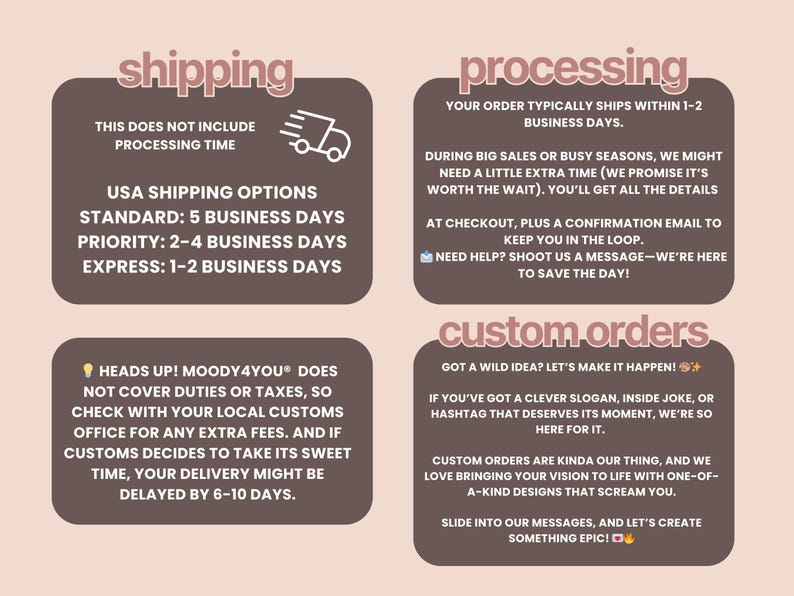 shipping

THIS DOES NOT INCLUDE PROCESSING TIME

USA SHIPPING OPTIONS
STANDARD: 5 BUSINESS DAYS
PRIORITY: 2-4 BUSINESS DAYS
EXPRESS: 1-2 BUSINESS DAYS

💡 HEADS UP! MOODY4YOU® DOES NOT COVER DUTIES OR TAXES, SO CHECK WITH YOUR LOCAL CUSTOMS OFFICE FOR ANY EXTRA FEES. AND IF CUSTOMS DECIDES TO TAKE ITS SWEET TIME, YOUR DELIVERY MIGHT BE DELAYED BY 6-10 DAYS.

processing

YOUR ORDER TYPICALLY SHIPS WITHIN 1-2 BUSINESS DAYS.

DURING BIG SALES OR BUSY SEASONS, WE MIGHT NEED A LITTLE EXTRA TIME (WE PROMISE IT'S WORTH THE WAIT). YOU'LL GET ALL THE DETAILS

AT CHECKOUT, PLUS A CONFIRMATION EMAIL TO KEEP YOU IN THE LOOP.
📩 NEED HELP? SHOOT US A MESSAGE—WE'RE HERE TO SAVE THE DAY!

custom orders

GOT A WILD IDEA? LET'S MAKE IT HAPPEN! 🎨✨

IF YOU'VE GOT A CLEVER SLOGAN, INSIDE JOKE, OR HASHTAG THAT DESERVES ITS MOMENT, WE'RE SO HERE FOR IT.

CUSTOM ORDERS ARE KINDA OUR THING, AND WE LOVE BRINGING YOUR VISION TO LIFE WITH ONE-OF-A-KIND DESIGNS THAT SCREAM YOU.

SLIDE INTO OUR MESSAGES, AND LET'S CREATE SOMETHING EPIC! 💌🔥