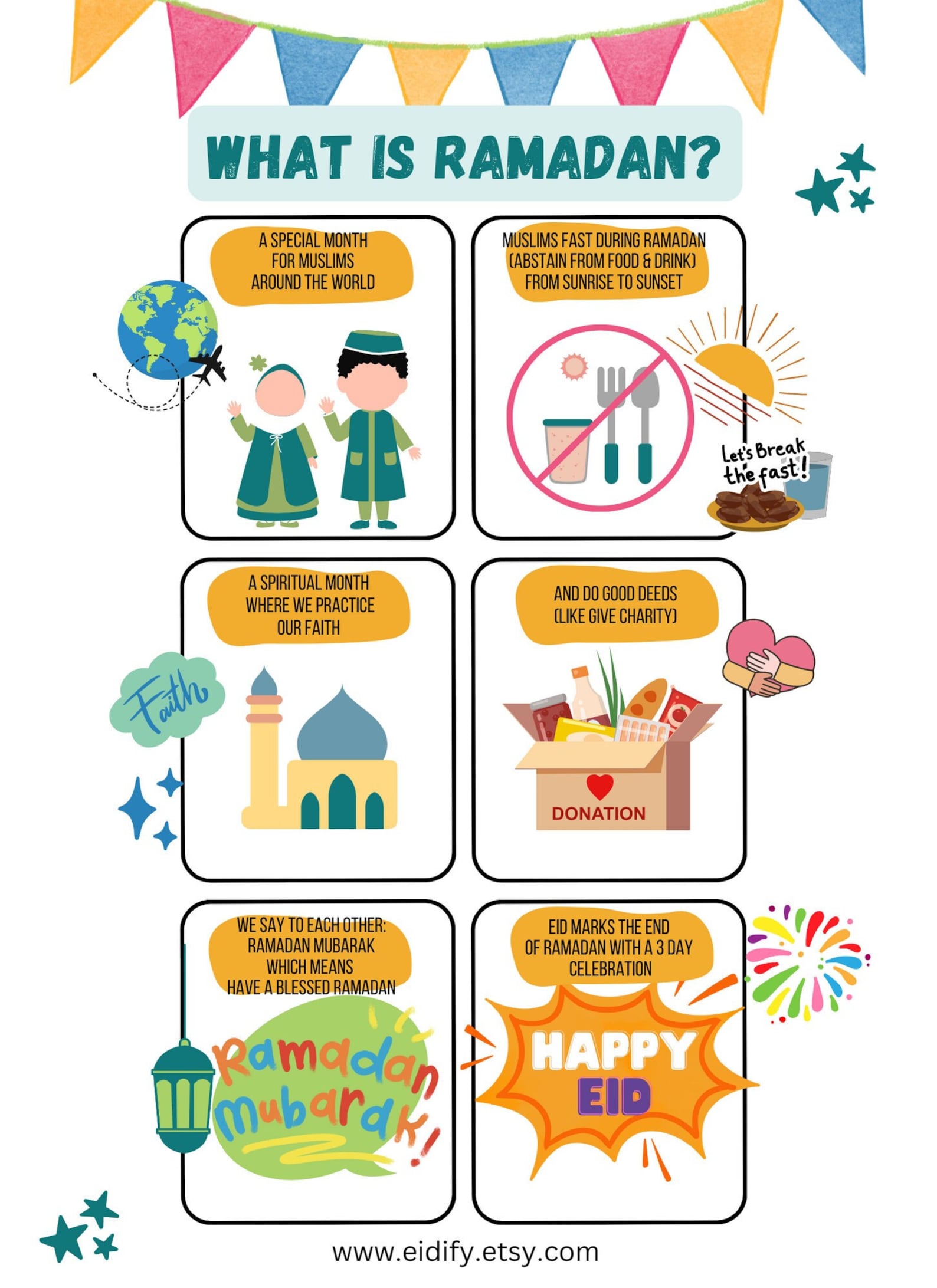 WHAT IS RAMADAN?

A SPECIAL MONTH FOR MUSLIMS AROUND THE WORLD

MUSLIMS FAST DURING RAMADAN (ABSTAIN FROM FOOD & DRINK) FROM SUNRISE TO SUNSET

Let's Break the fast!

A SPIRITUAL MONTH WHERE WE PRACTICE OUR FAITH

Faith

AND DO GOOD DEEDS (LIKE GIVE CHARITY)

DONATION

WE SAY TO EACH OTHER: RAMADAN MUBARAK WHICH MEANS HAVE A BLESSED RAMADAN

Ramadan Mubarak!

EID MARKS THE END OF RAMADAN WITH A 3 DAY CELEBRATION

HAPPY EID

www.eidify.etsy.com