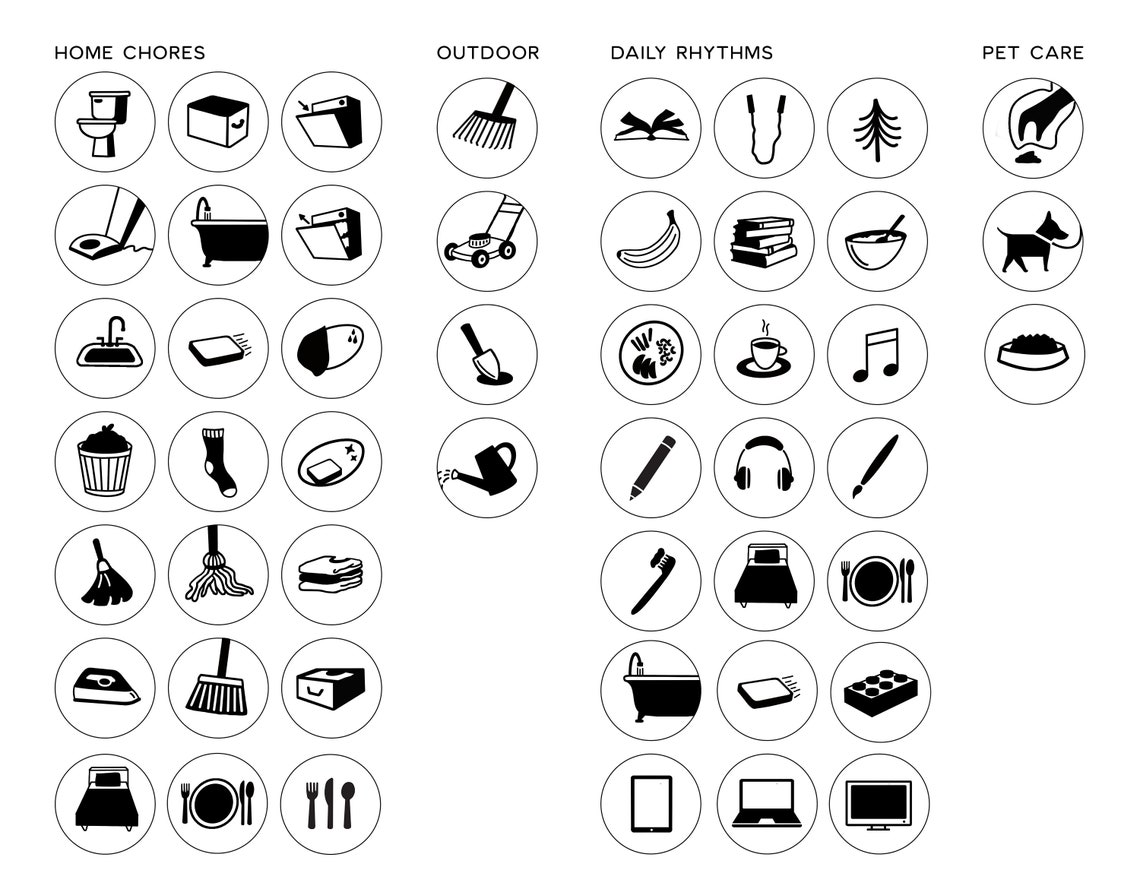 HOME CHORES

OUTDOOR

DAILY RHYTHMS

PET CARE