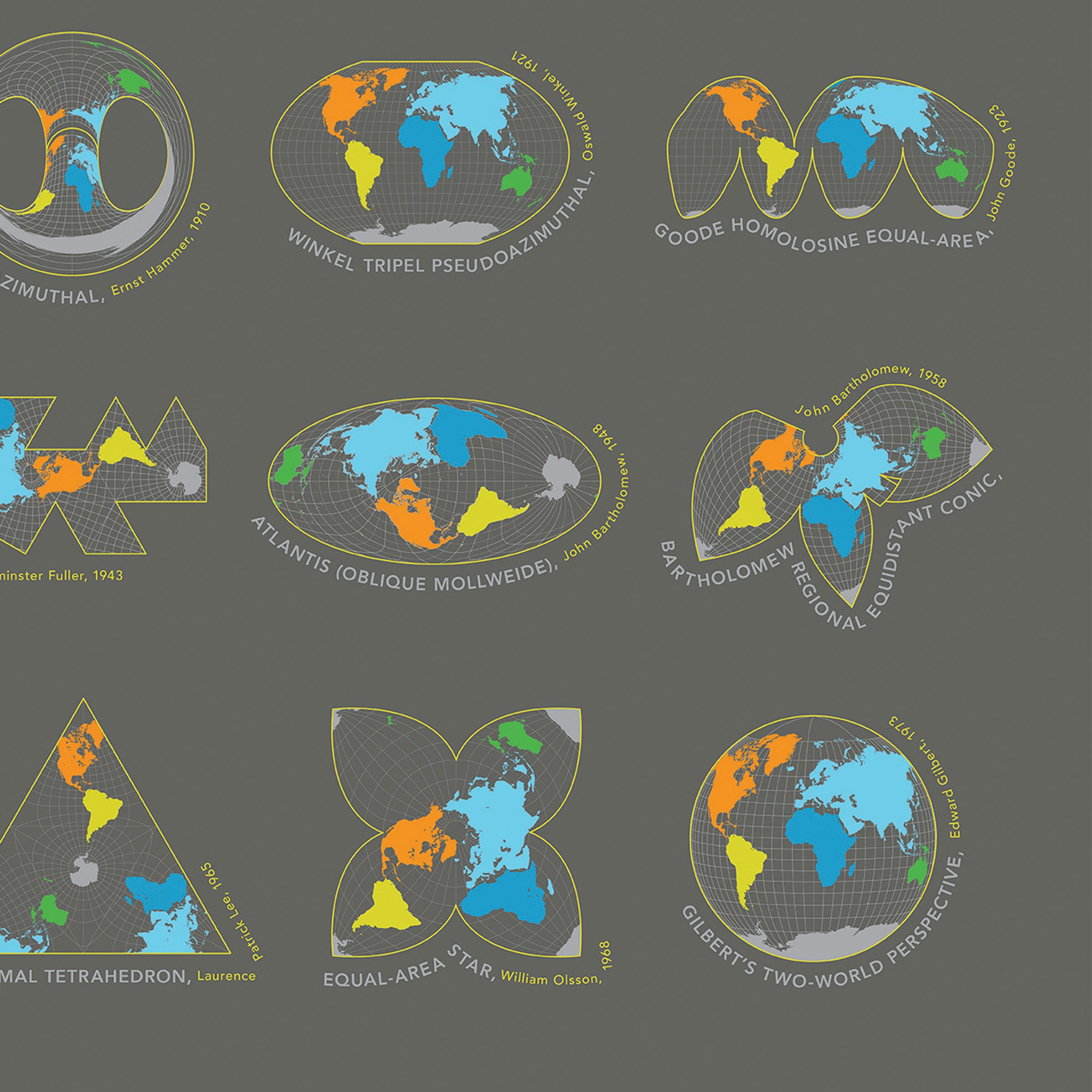 ZIMUTHAL, Ernst Hammer, 1910

WINKEL TRIPEL PSEUDOAZIMUTHAL, Oswald Winkel, 1921

GOODE HOMOLOSINE EQUAL-AREA, John Goode, 1923

minster Fuller, 1943

ATLANTIS (OBLIQUE MOLLWEIDE), John Bartholomew, 1948

BARTHOLOMEW REGIONAL EQUIDISTANT CONIC, John Bartholomew, 1958

MAL TETRAHEDRON, Laurence Patrick Lee, 1965

EQUAL-AREA STAR, William Olsson, 1968

GILBERT'S TWO-WORLD PERSPECTIVE, Edward Gilbert, 1973