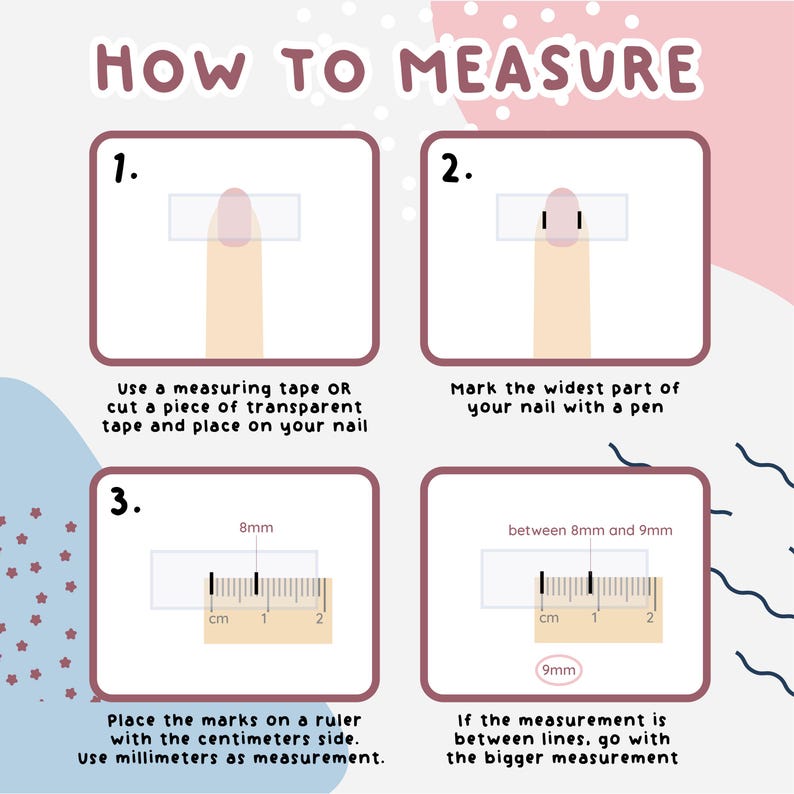 HOW TO MEASURE

1.

Use a measuring tape OR cut a piece of transparent tape and place on your nail

2.

Mark the widest part of your nail with a pen

3.

8mm

cm 1 2

Place the marks on a ruler with the centimeters side. Use millimeters as measurement.

between 8mm and 9mm

cm 1 2

9mm

If the measurement is between lines, go with the bigger measurement