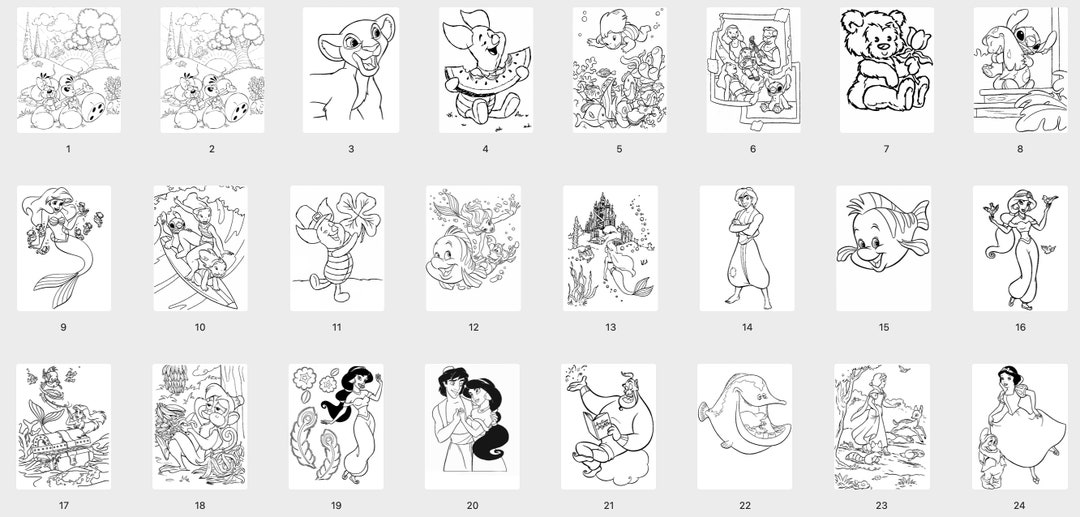 1 2 3 4 5 6 7 8

9 10 11 12 13 14 15 16

17 18 19 20 21 22 23 24