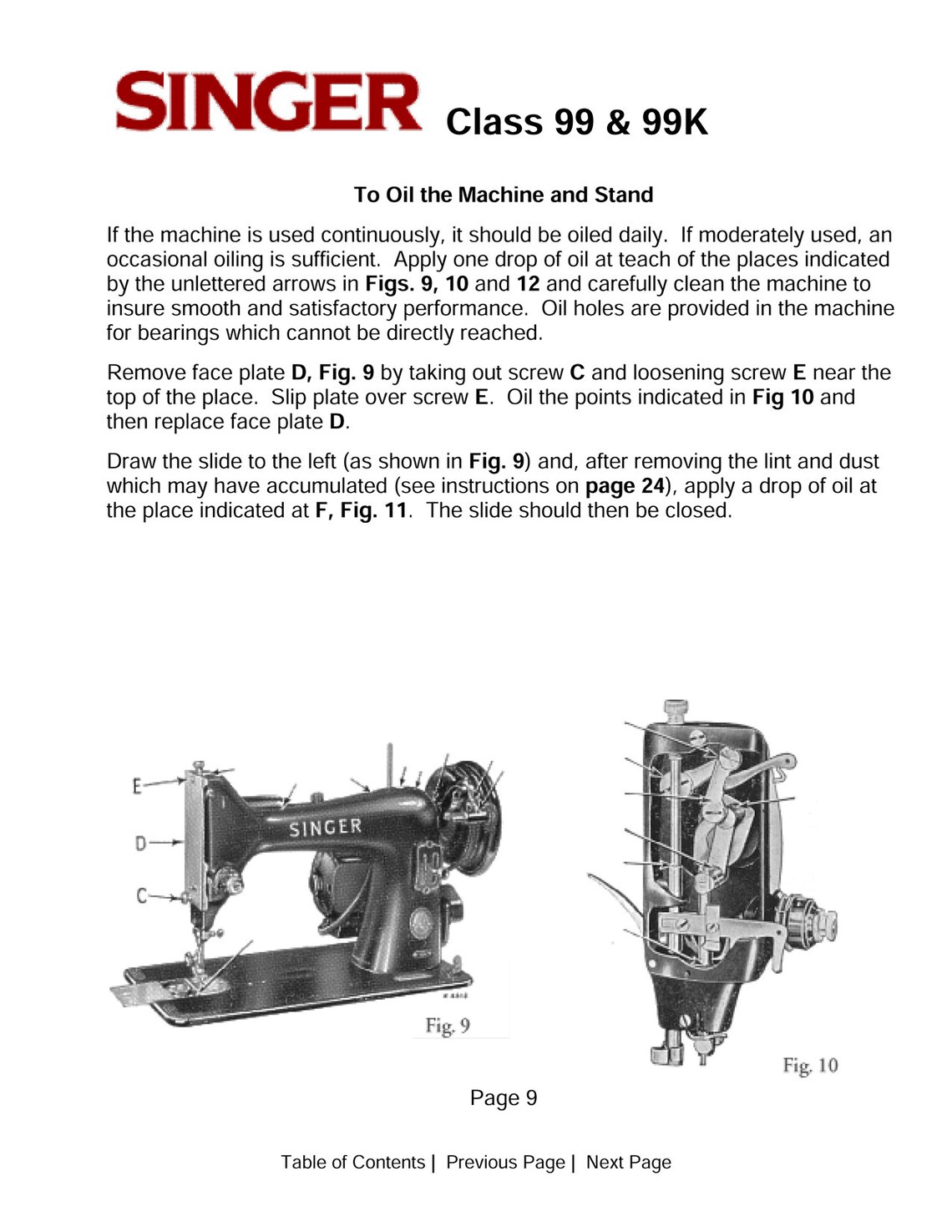 SINGER Class 99 & 99K

To Oil the Machine and Stand

If the machine is used continuously, it should be oiled daily. If moderately used, an occasional oiling is sufficient. Apply one drop of oil at teach of the places indicated by the unlettered arrows in Figs. 9, 10 and 12 and carefully clean the machine to insure smooth and satisfactory performance. Oil holes are provided in the machine for bearings which cannot be directly reached.

Remove face plate D, Fig. 9 by taking out screw C and loosening screw E near the top of the place. Slip plate over screw E. Oil the points indicated in Fig 10 and then replace face plate D.

Draw the slide to the left (as shown in Fig. 9) and, after removing the lint and dust which may have accumulated (see instructions on page 24), apply a drop of oil at the place indicated at F, Fig. 11. The slide should then be closed.

E
D
C
SINGER
Fig. 9

Fig. 10

Page 9

Table of Contents | Previous Page | Next Page