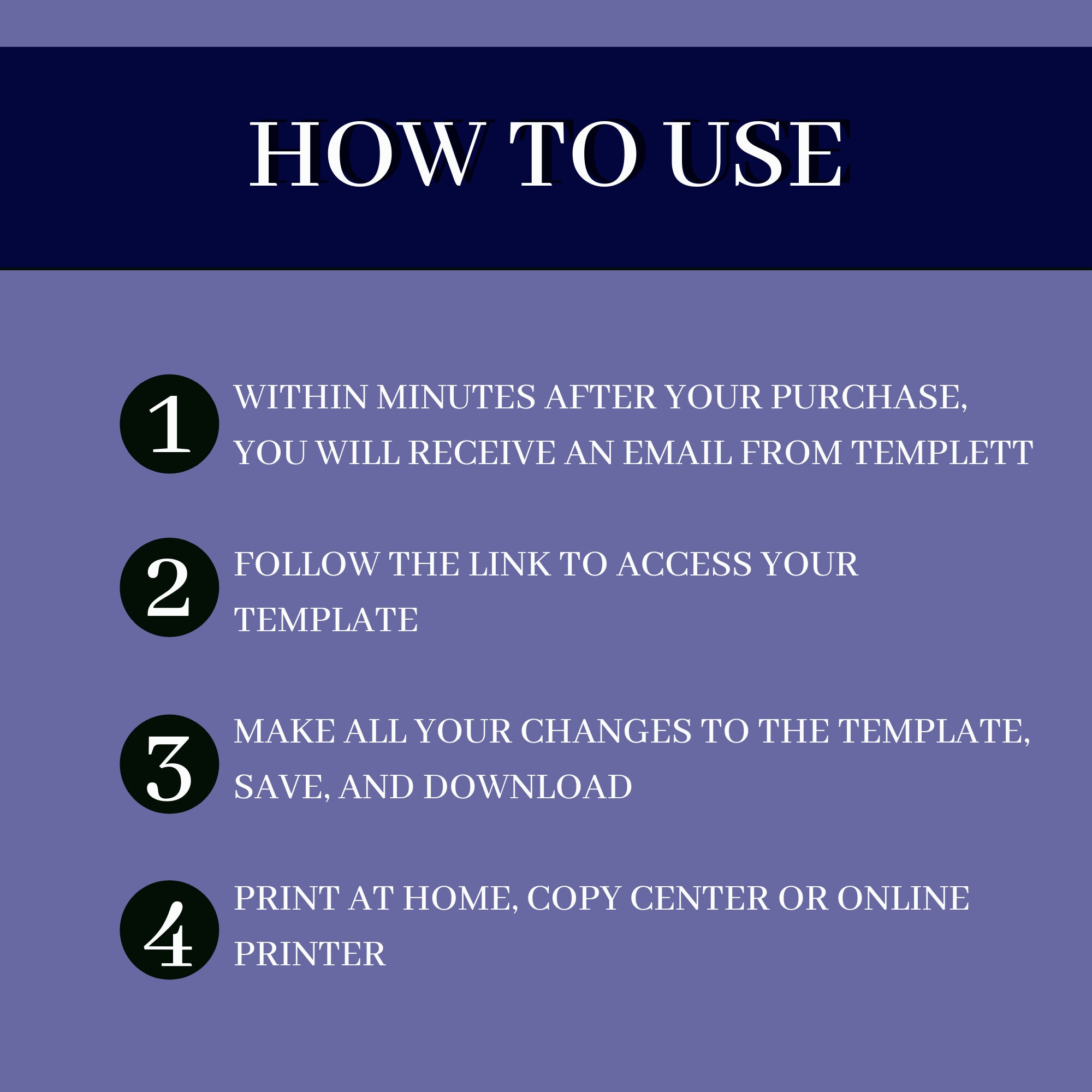 HOW TO USE

1 WITHIN MINUTES AFTER YOUR PURCHASE, YOU WILL RECEIVE AN EMAIL FROM TEMPLETT

2 FOLLOW THE LINK TO ACCESS YOUR TEMPLATE

3 MAKE ALL YOUR CHANGES TO THE TEMPLATE, SAVE, AND DOWNLOAD

4 PRINT AT HOME, COPY CENTER OR ONLINE PRINTER