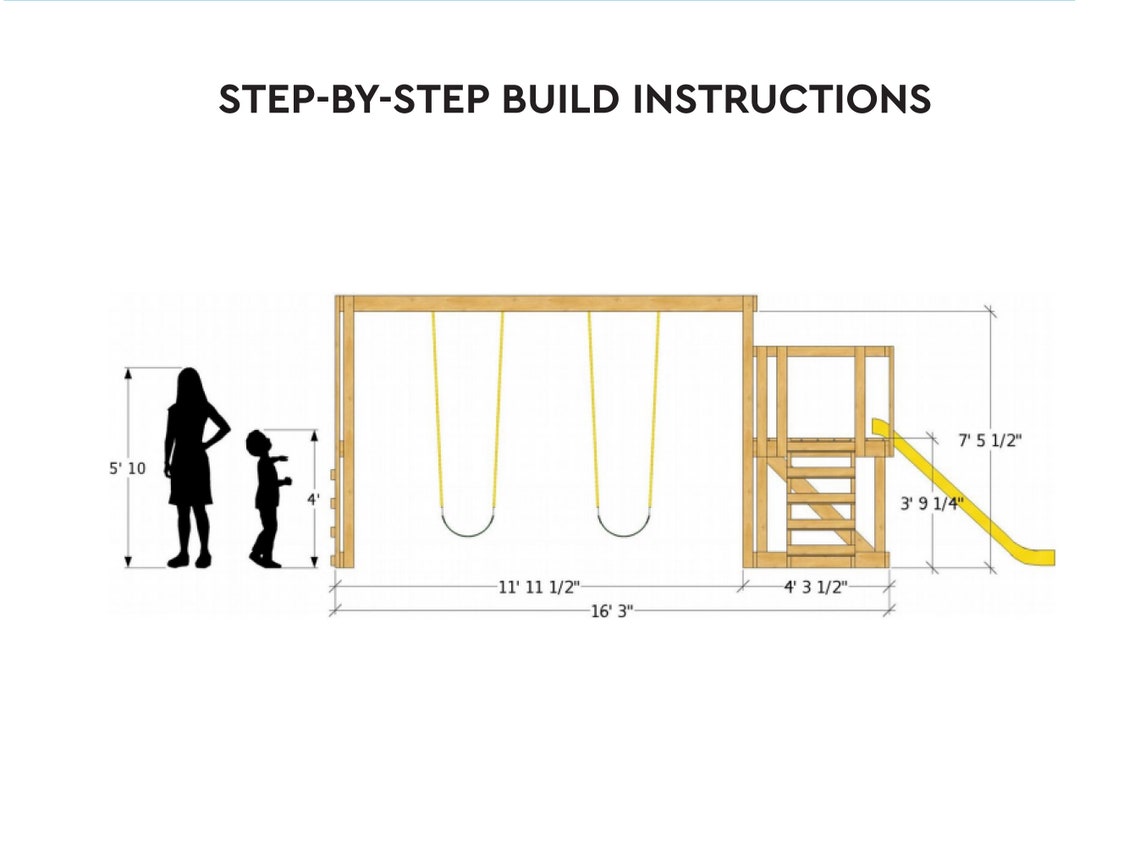 STEP-BY-STEP BUILD INSTRUCTIONS

5' 10

4'

7' 5 1/2"

3' 9 1/4"

11' 11 1/2"

4' 3 1/2"

16' 3"