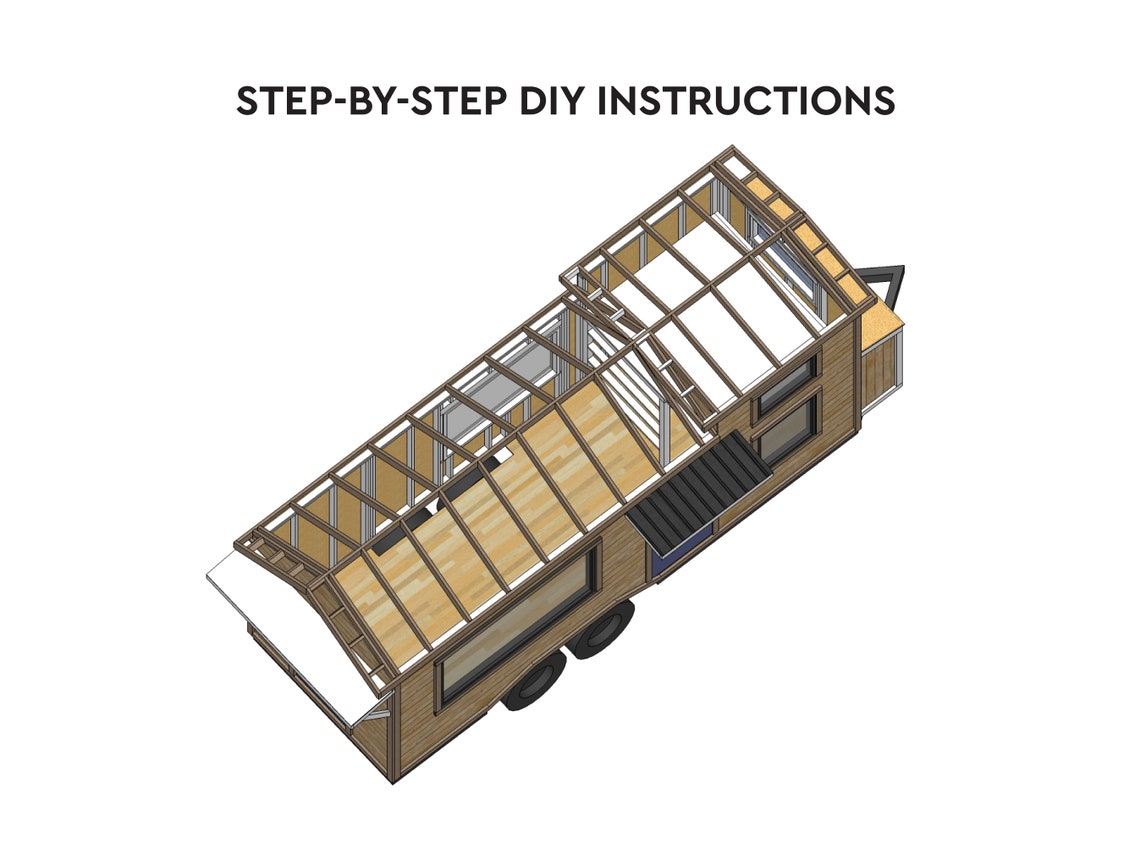 STEP-BY-STEP DIY INSTRUCTIONS