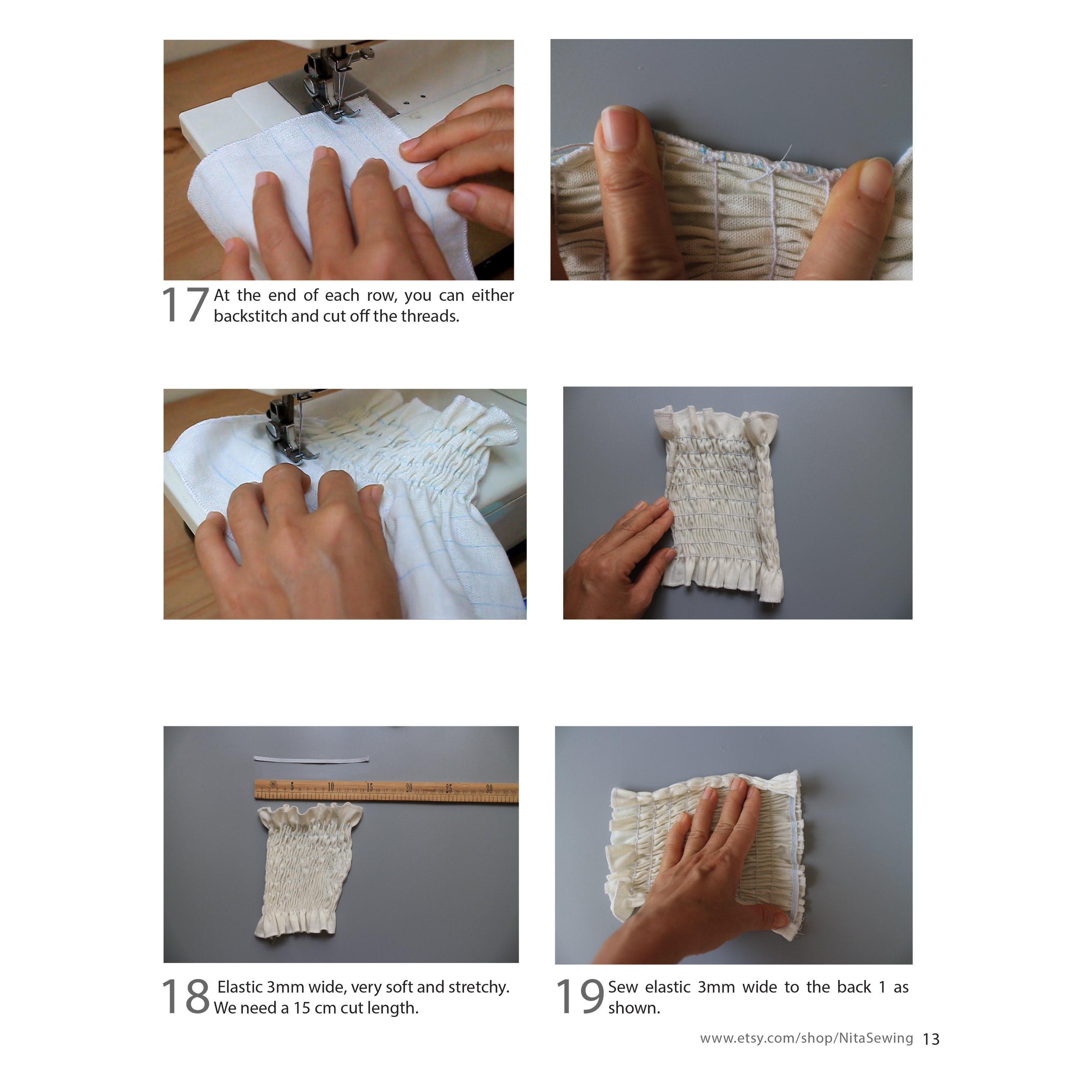 17 At the end of each row, you can either backstitch and cut off the threads.

5 10 15 20 25 30

18 Elastic 3mm wide, very soft and stretchy. We need a 15 cm cut length.

19 Sew elastic 3mm wide to the back 1 as shown.

www.etsy.com/shop/NitaSewing 13