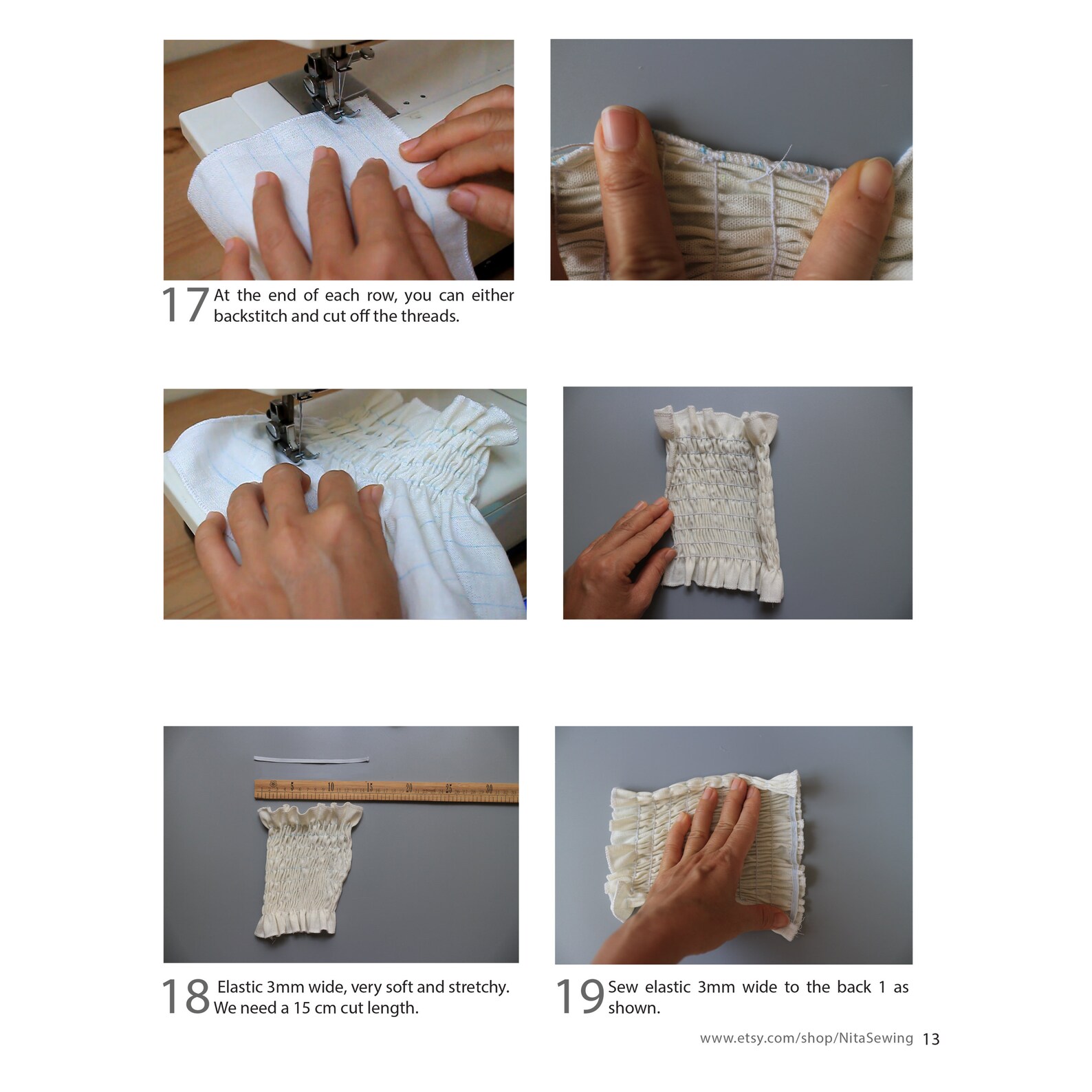 17 At the end of each row, you can either backstitch and cut off the threads.

5 10 15 20 25 30

18 Elastic 3mm wide, very soft and stretchy. We need a 15 cm cut length.

19 Sew elastic 3mm wide to the back 1 as shown.

www.etsy.com/shop/NitaSewing 13