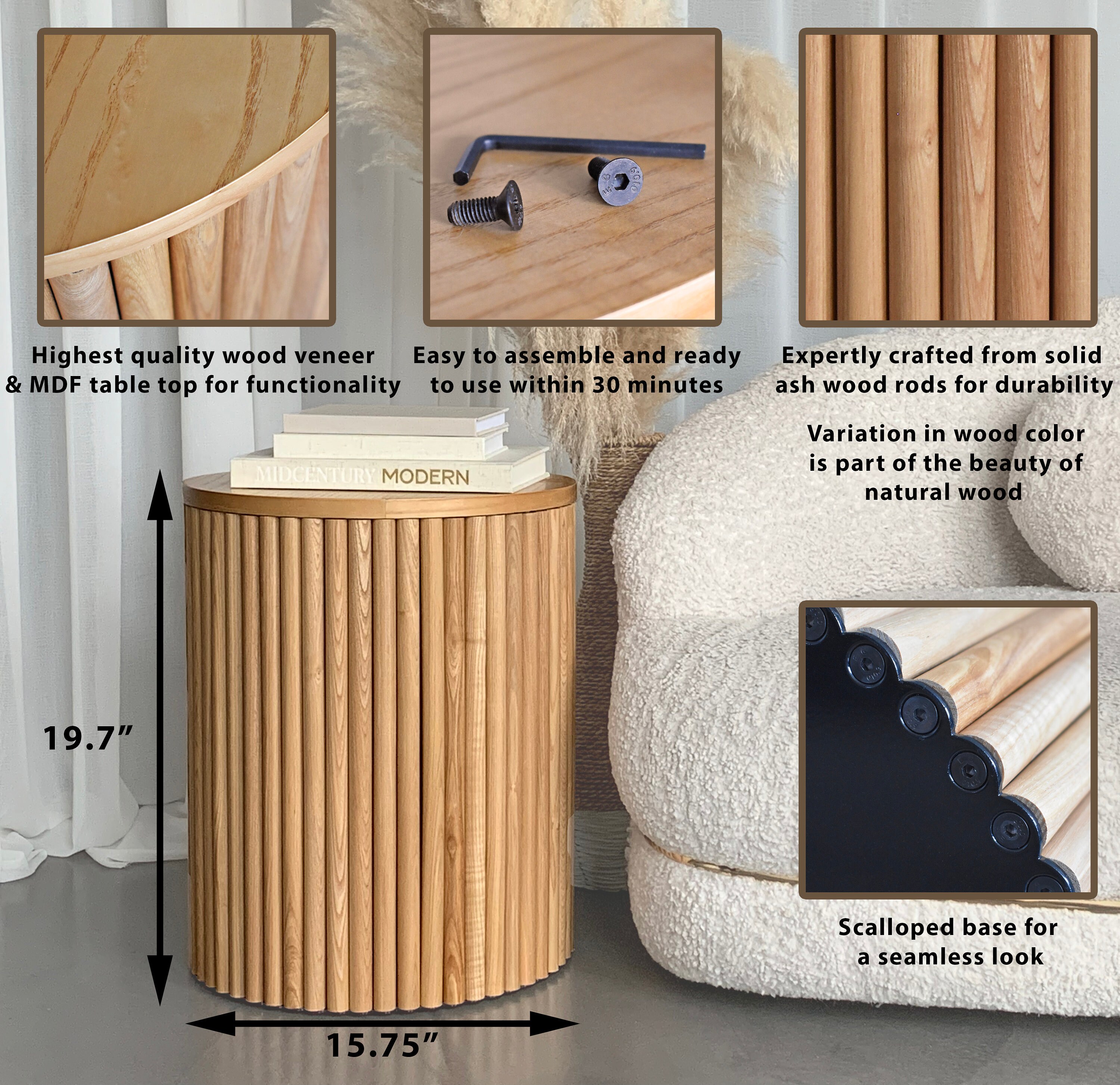 Highest quality wood veneer & MDF table top for functionality

Easy to assemble and ready to use within 30 minutes

Expertly crafted from solid ash wood rods for durability

Variation in wood color is part of the beauty of natural wood

MIDCENTURY MODERN

19.7”

15.75”

Scalloped base for a seamless look