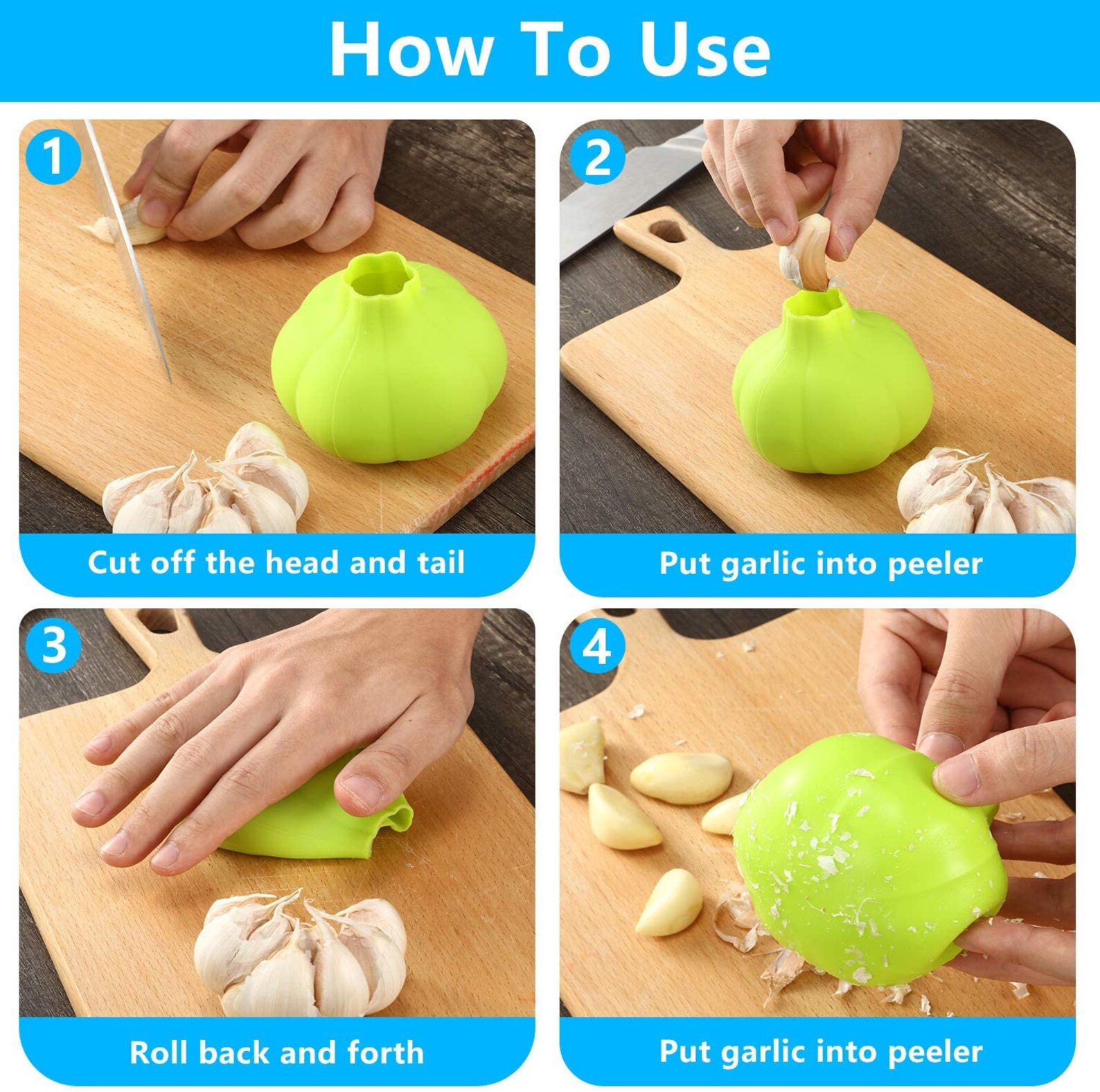 How To Use

1

Cut off the head and tail

2

Put garlic into peeler

3

Roll back and forth

4

Put garlic into peeler