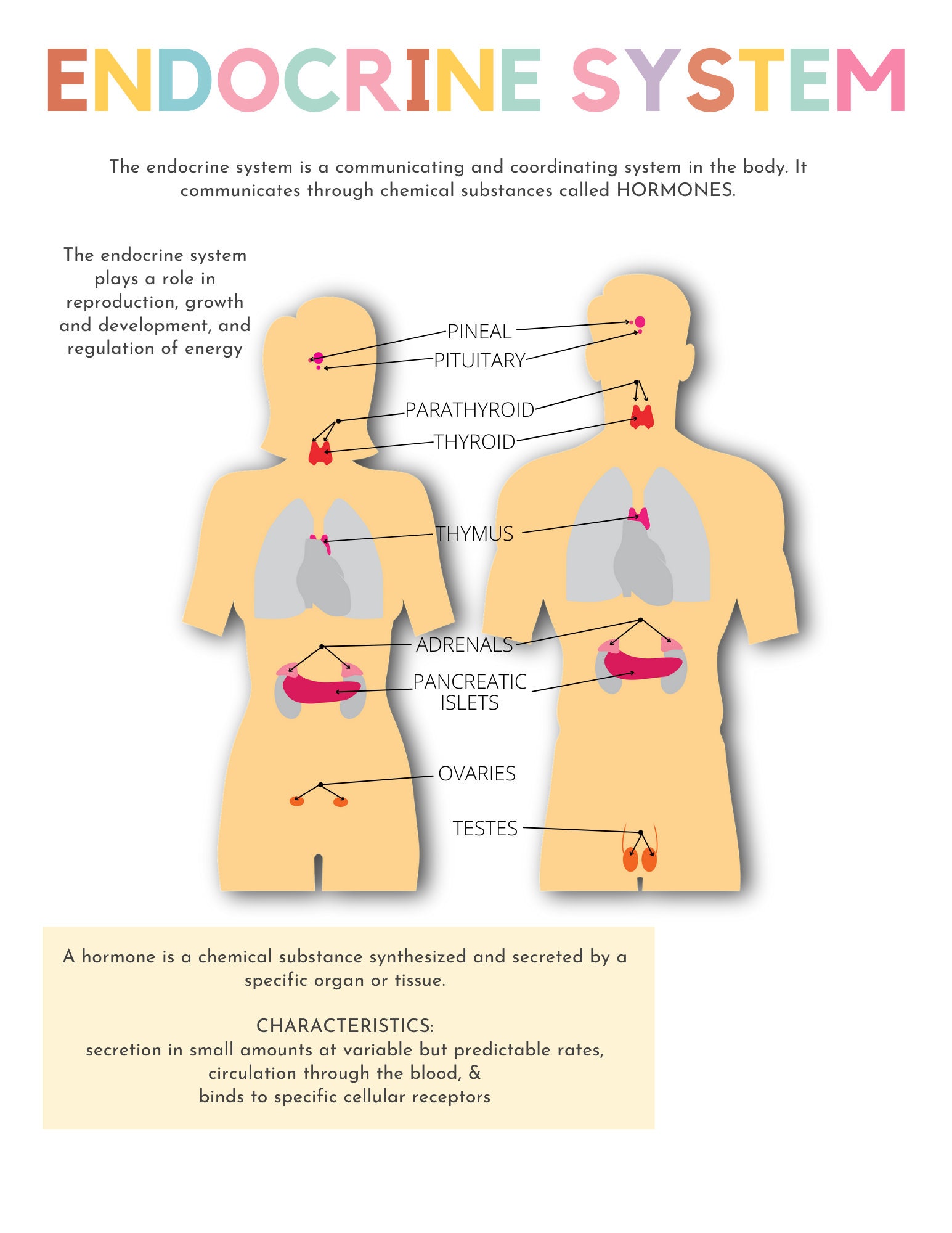 ENDOCRINE SYSTEM

The endocrine system is a communicating and coordinating system in the body. It communicates through chemical substances called HORMONES.

The endocrine system plays a role in reproduction, growth and development, and regulation of energy

PINEAL
PITUITARY
PARATHYROID
THYROID
THYMUS
ADRENALS
PANCREATIC ISLETS
OVARIES
TESTES

A hormone is a chemical substance synthesized and secreted by a specific organ or tissue.

CHARACTERISTICS:
secretion in small amounts at variable but predictable rates, circulation through the blood, & binds to specific cellular receptors