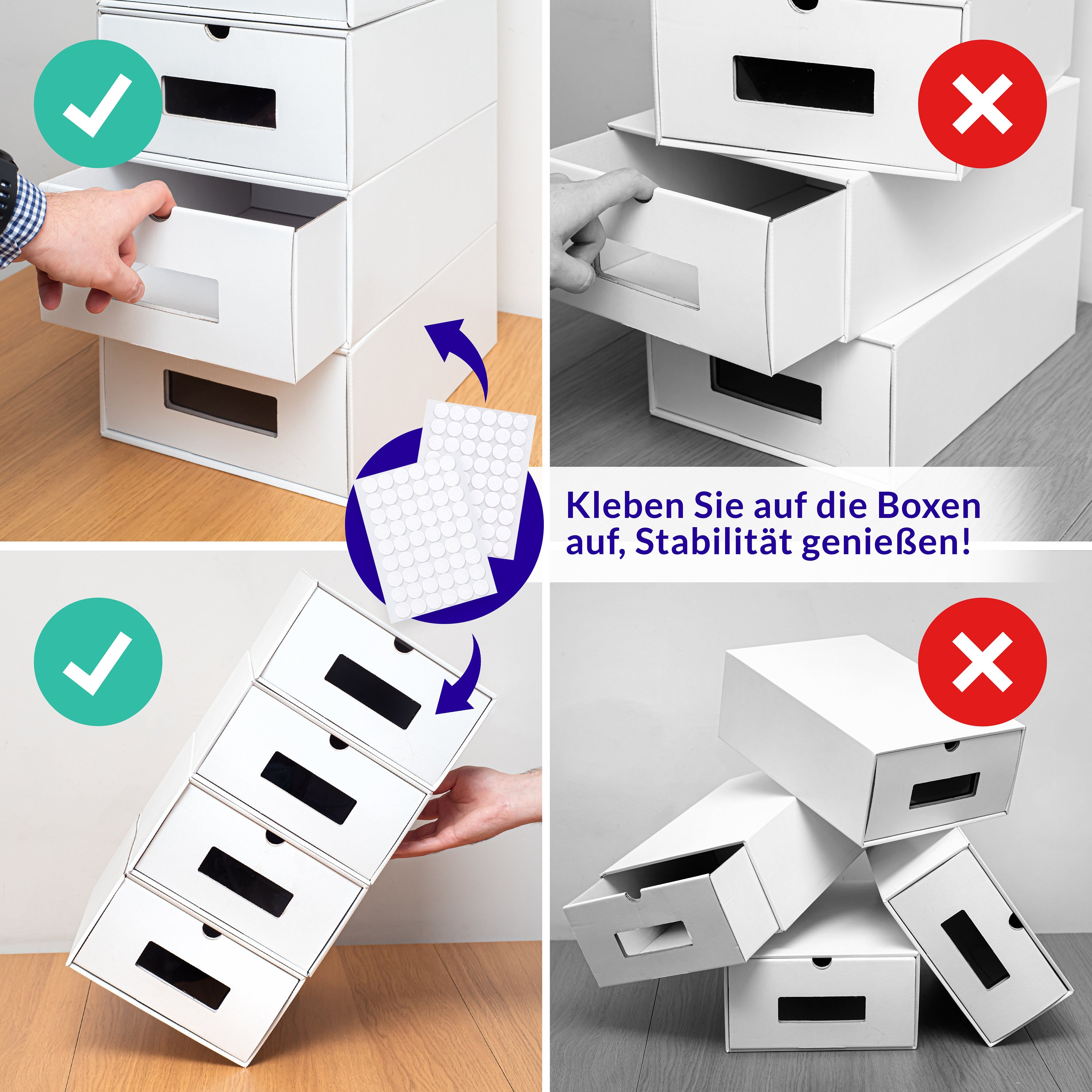 Kleben Sie auf die Boxen auf, Stabilität genießen!