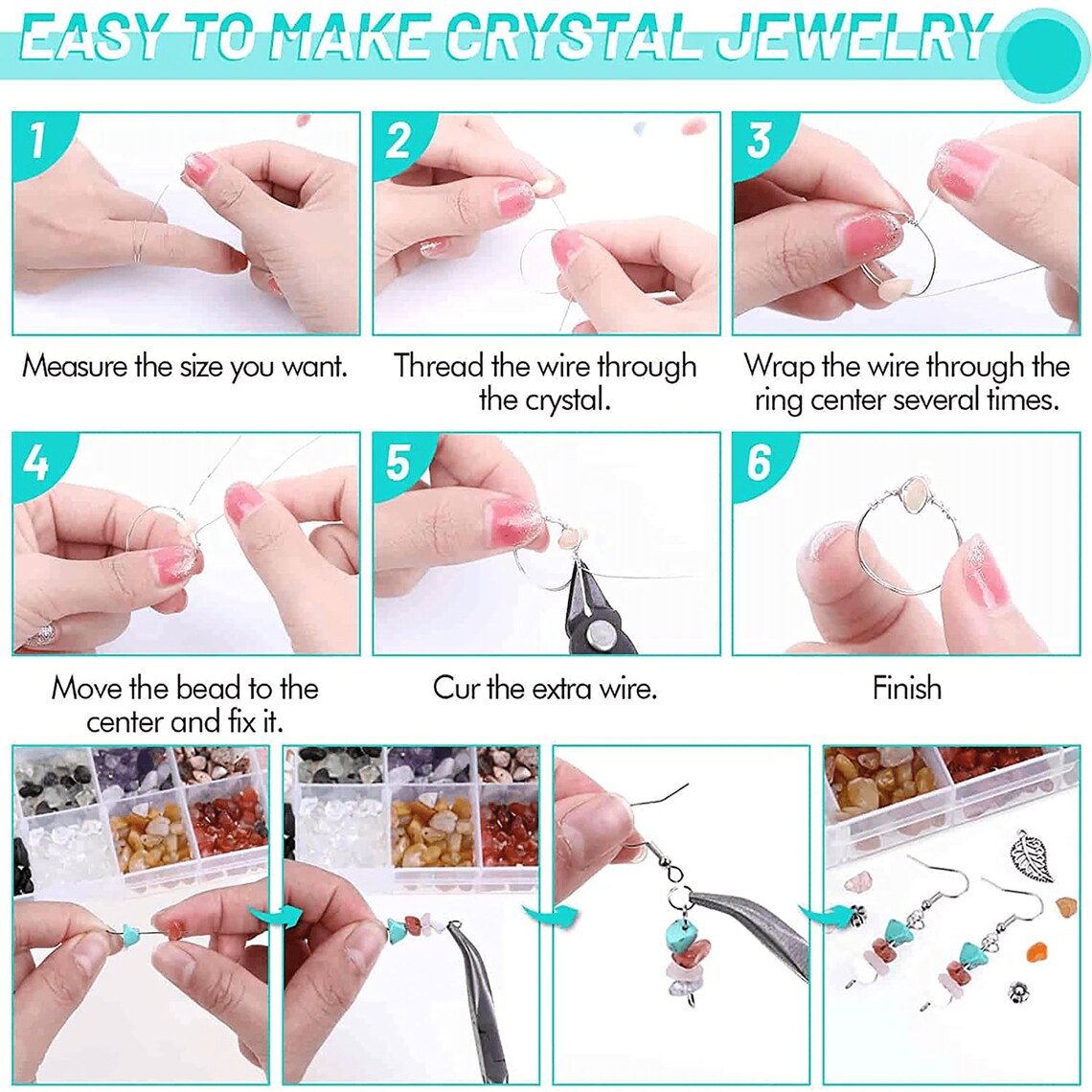 EASY TO MAKE CRYSTAL JEWELRY

1

Measure the size you want.

2

Thread the wire through the crystal.

3

Wrap the wire through the ring center several times.

4

Move the bead to the center and fix it.

5

Cur the extra wire.

6

Finish