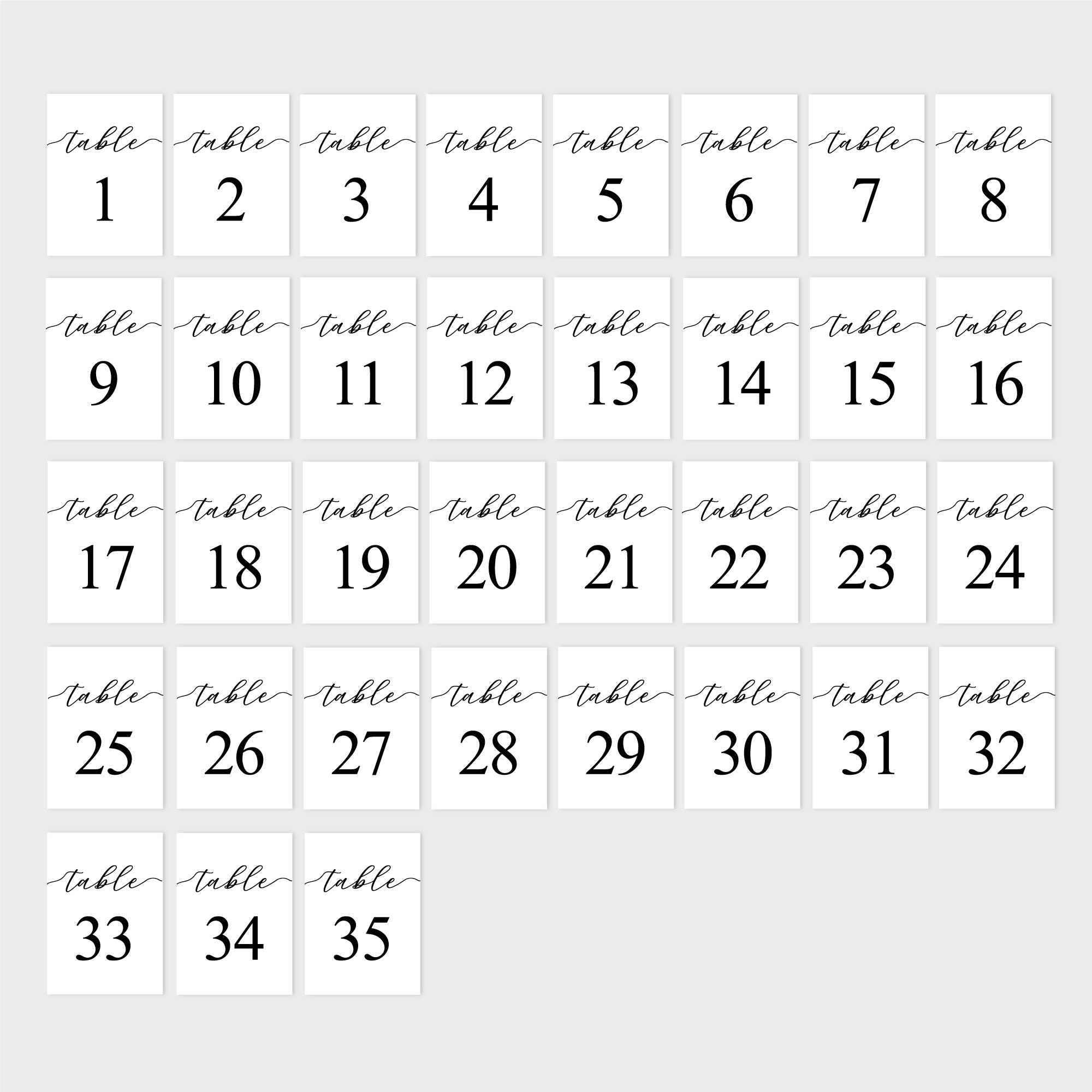 table
1

table
2

table
3

table
4

table
5

table
6

table
7

table
8

table
9

table
10

table
11

table
12

table
13

table
14

table
15

table
16

table
17

table
18

table
19

table
20

table
21

table
22

table
23

table
24

table
25

table
26

table
27

table
28

table
29

table
30

table
31

table
32

table
33

table
34

table
35