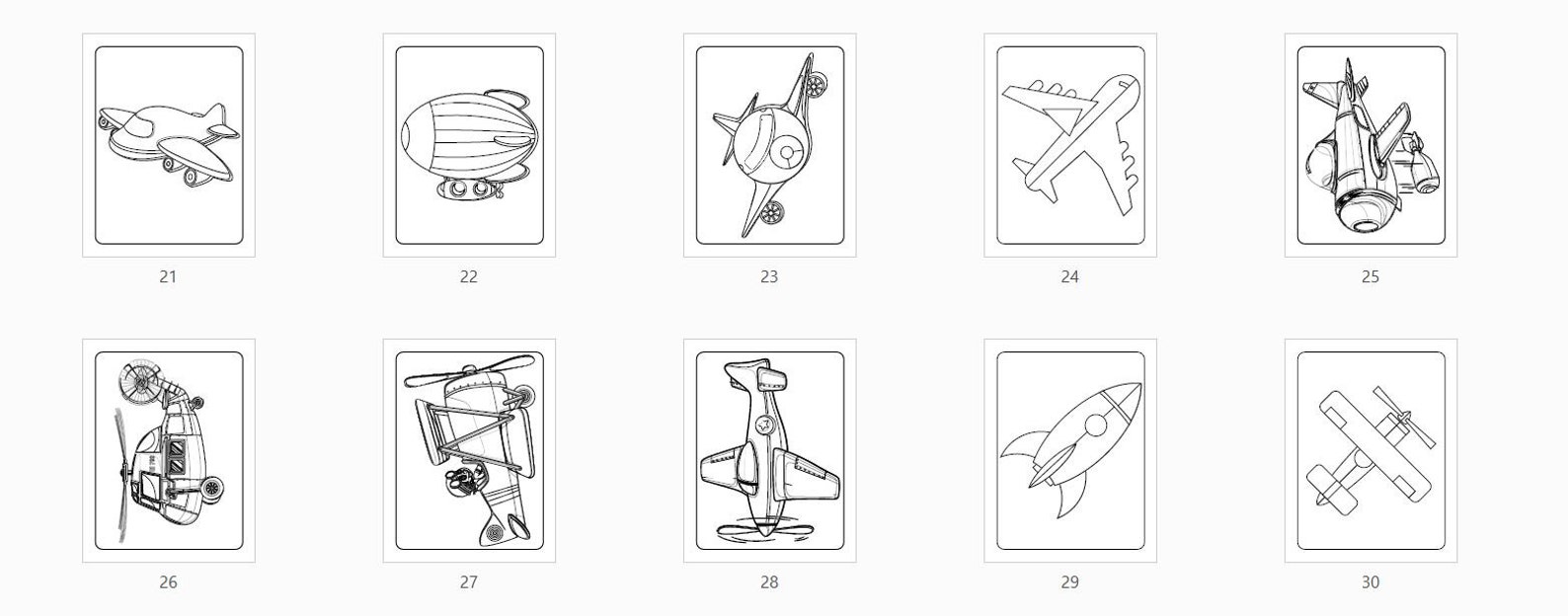 21

22

23

24

25

26

27

28

29

30