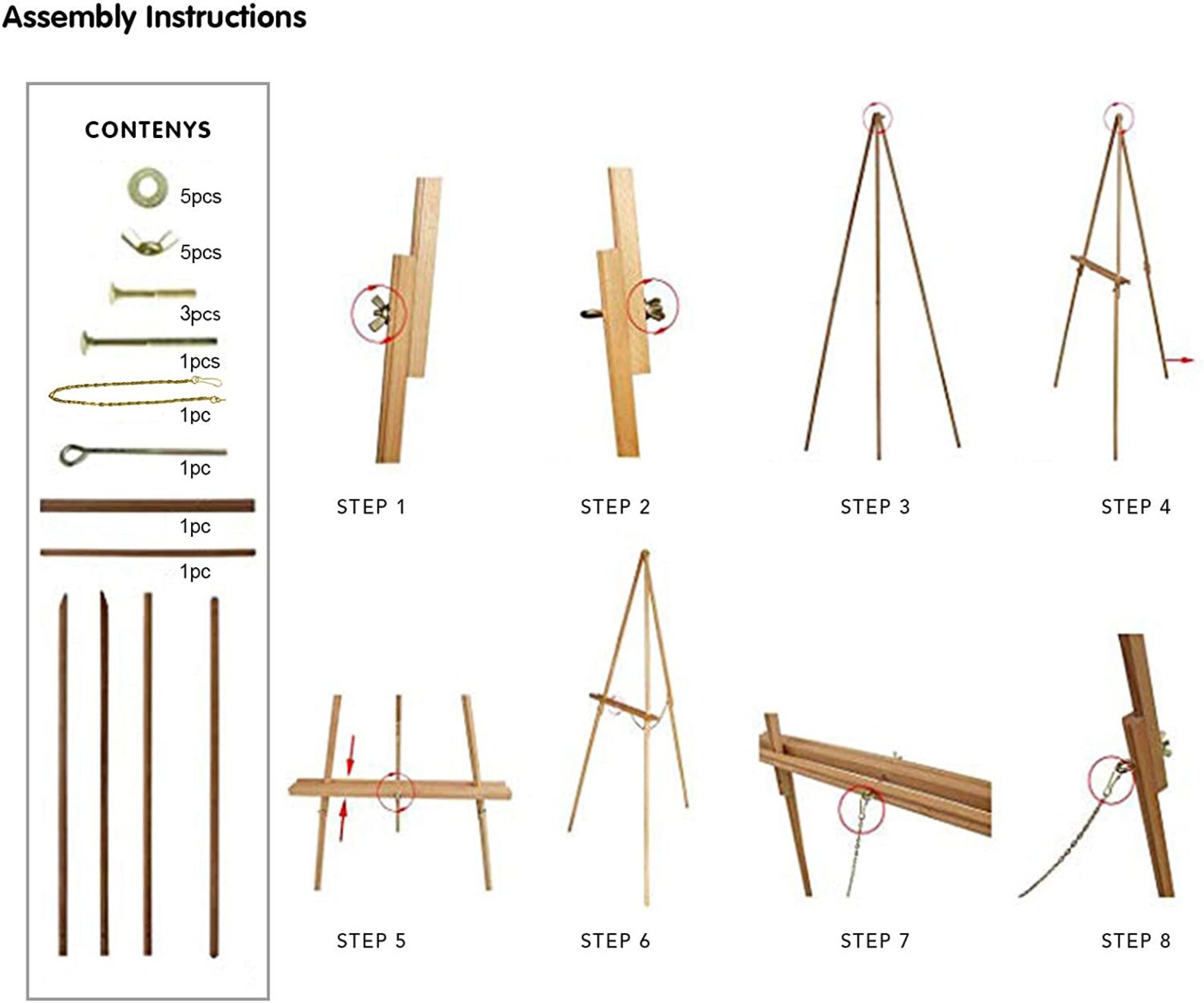 Assembly Instructions

CONTENYS

5pcs

5pcs

3pcs

1pcs

1pc

1pc

1pc

1pc

STEP 1

STEP 2

STEP 3

STEP 4

STEP 5

STEP 6

STEP 7

STEP 8