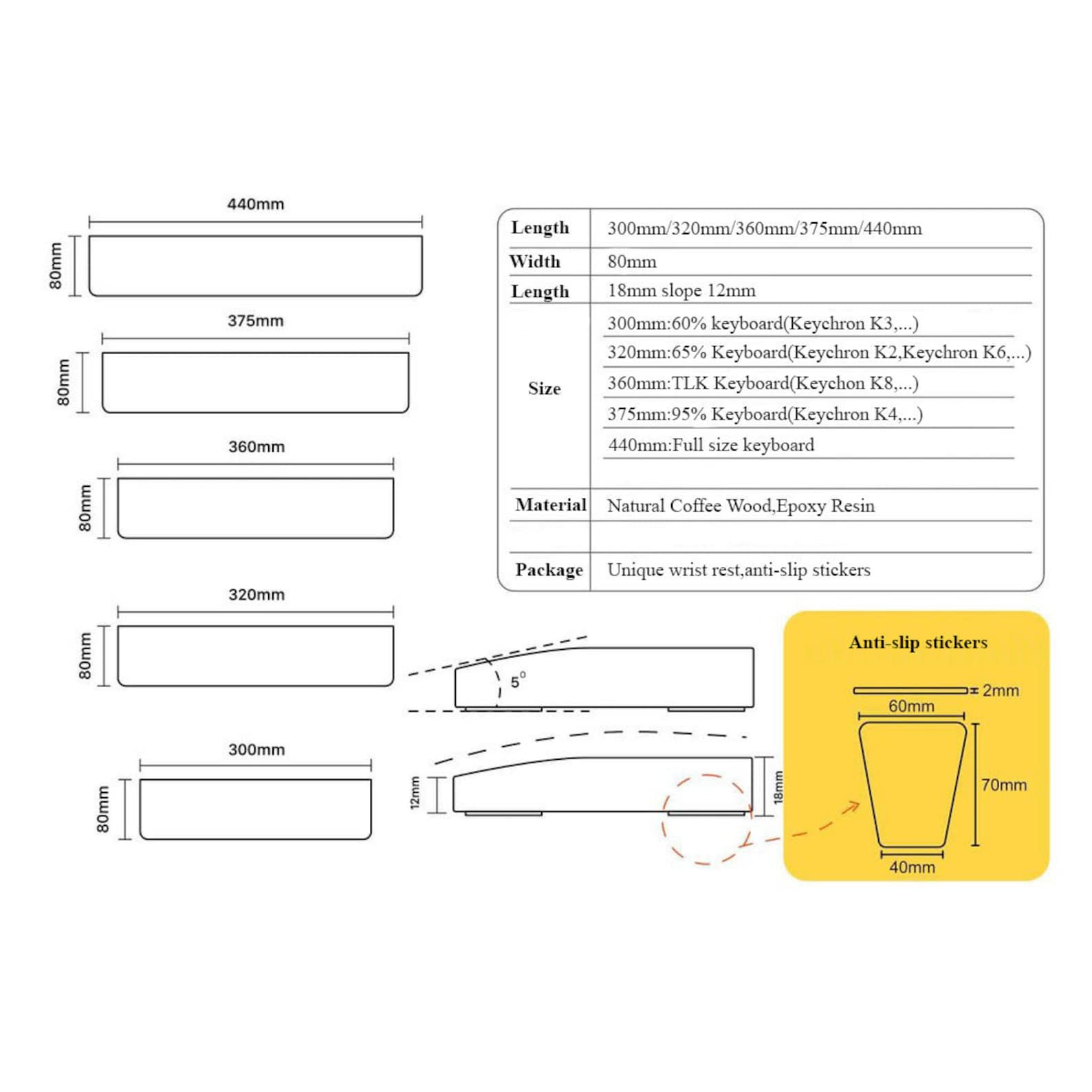 440mm

80mm

375mm

80mm

360mm

80mm

320mm

80mm

300mm

80mm

| Length | 300mm/320mm/360mm/375mm/440mm |
|---|---|
| Width | 80mm |
| Length | 18mm slope 12mm |
| Size | 300mm:60% keyboard(Keychron K3,...) |
| | 320mm:65% Keyboard(Keychron K2,Keychron K6,...) |
| | 360mm:TLK Keyboard(Keychon K8,...) |
| | 375mm:95% Keyboard(Keychron K4,...) |
| | 440mm:Full size keyboard |
| Material | Natural Coffee Wood,Epoxy Resin |
| | |
| Package | Unique wrist rest,anti-slip stickers |

5°

12mm

18mm

Anti-slip stickers

2mm

60mm

70mm

40mm