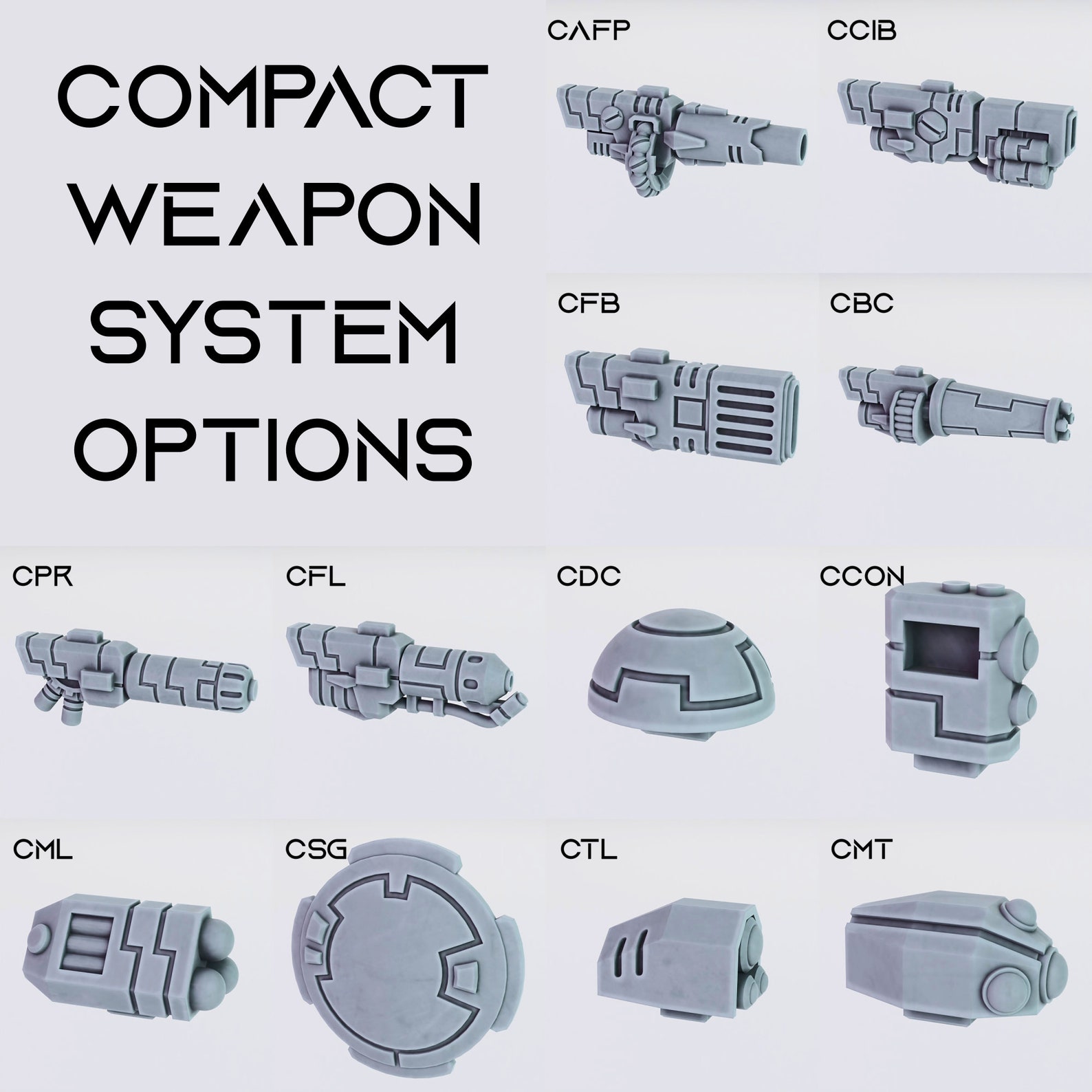 COMPACT WEAPON SYSTEM OPTIONS

CAFP

CCIB

CFB

CBC

CPR

CFL

CDC

CCON

CML

CSG

CTL

CMT