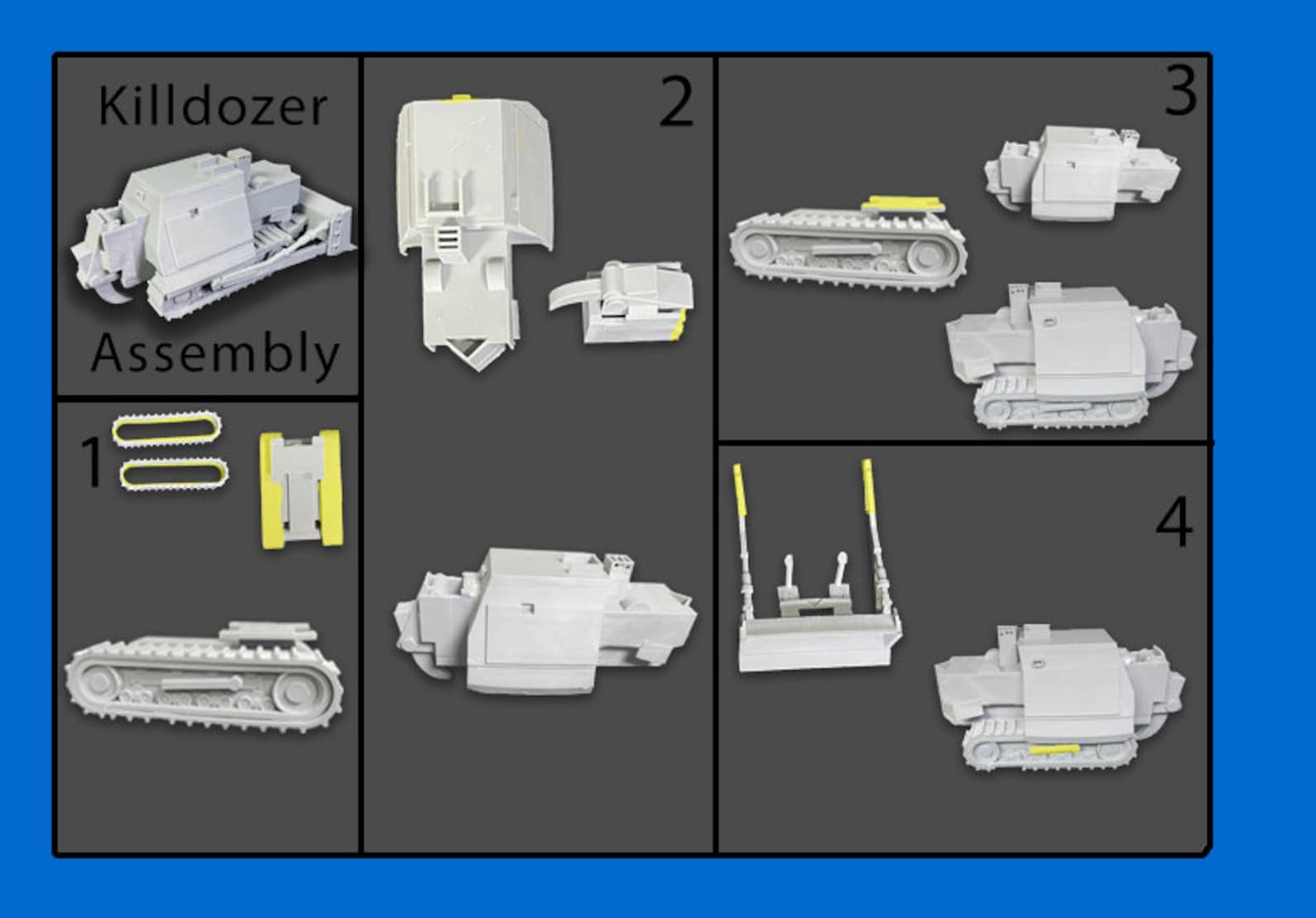 Killdozer

Assembly

1

2

3

4